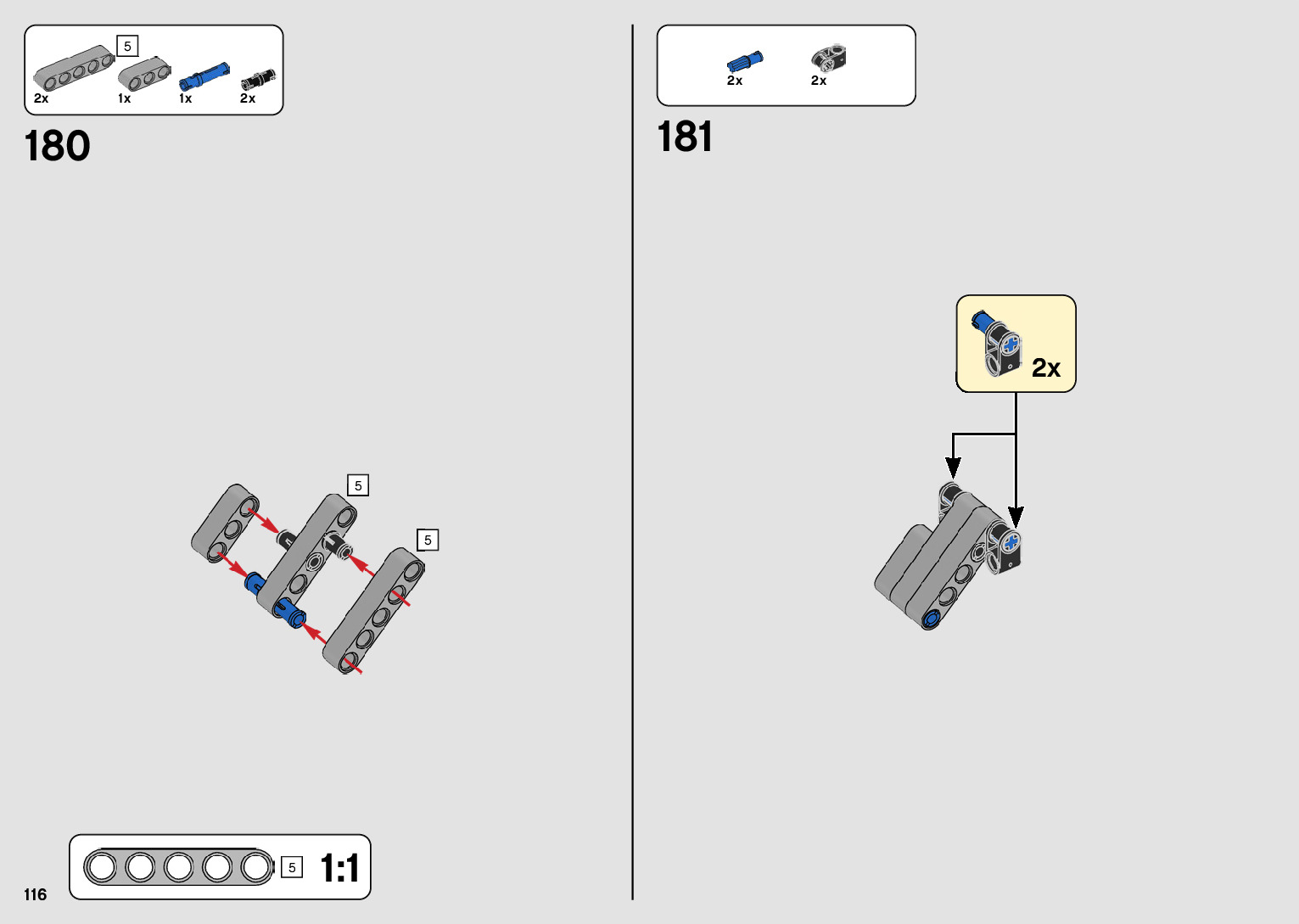 5
2x 1x 1x 2x

180

5

5

5 1:1

116

2x 2x

181

2x