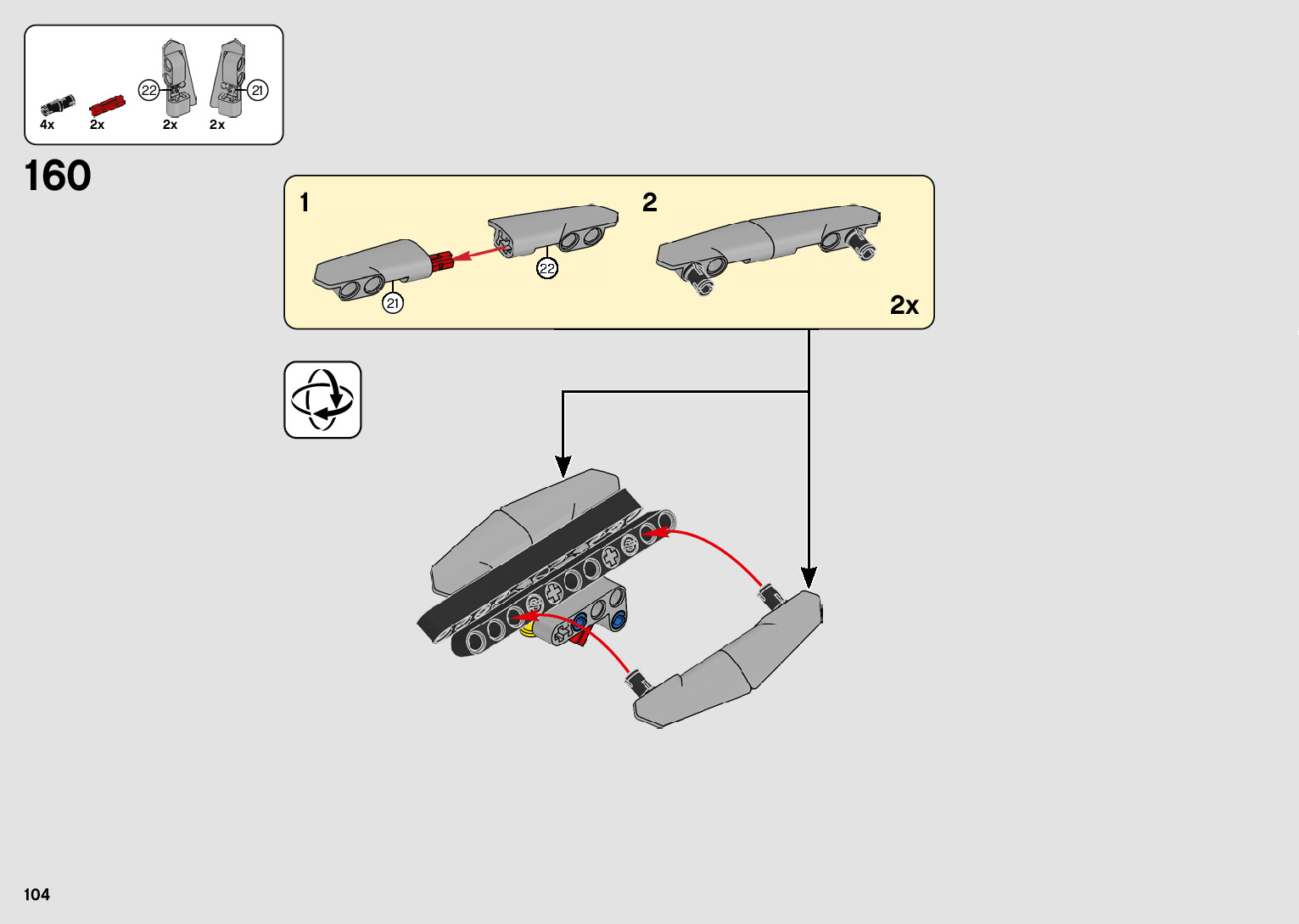 22
21
4x
2x
2x
2x

160

1
22
21

2

2x

104