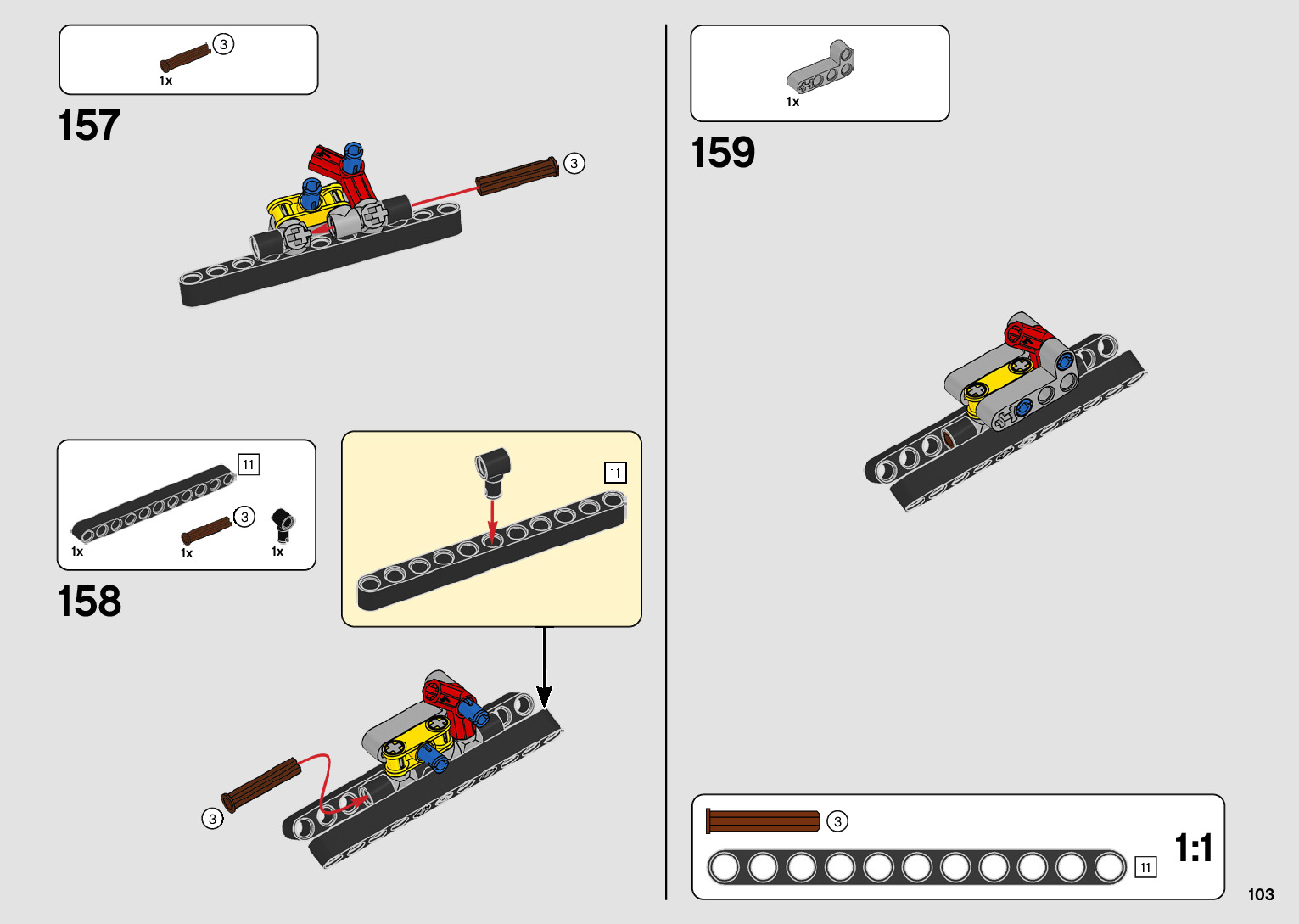 3
1x

157

3

11
3
1x
1x
1x

158

11

3

1x

159

3

11
1:1

103