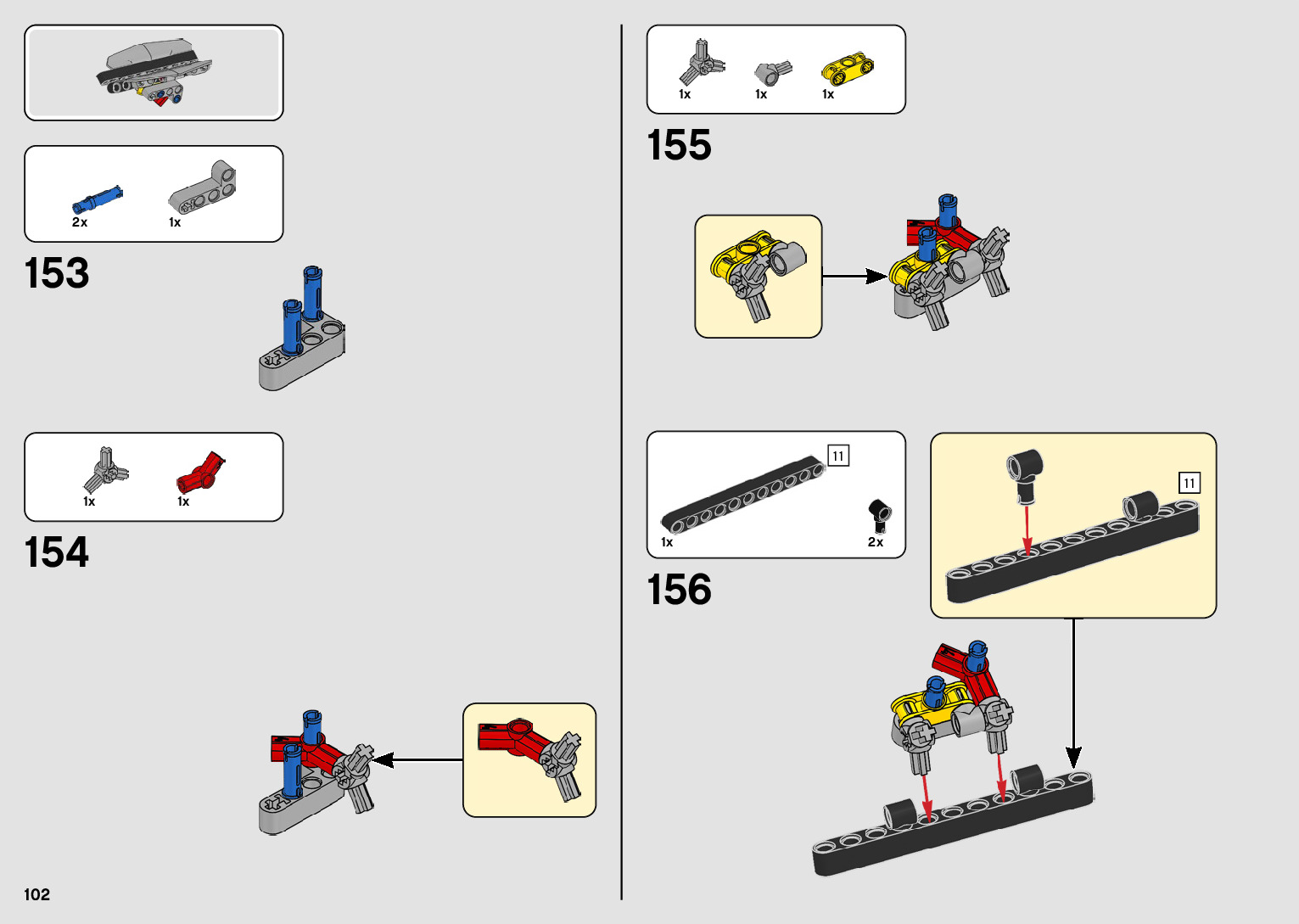 2x 1x

153

1x 1x

154

102

1x 1x 1x

155

11

1x 2x

156

11