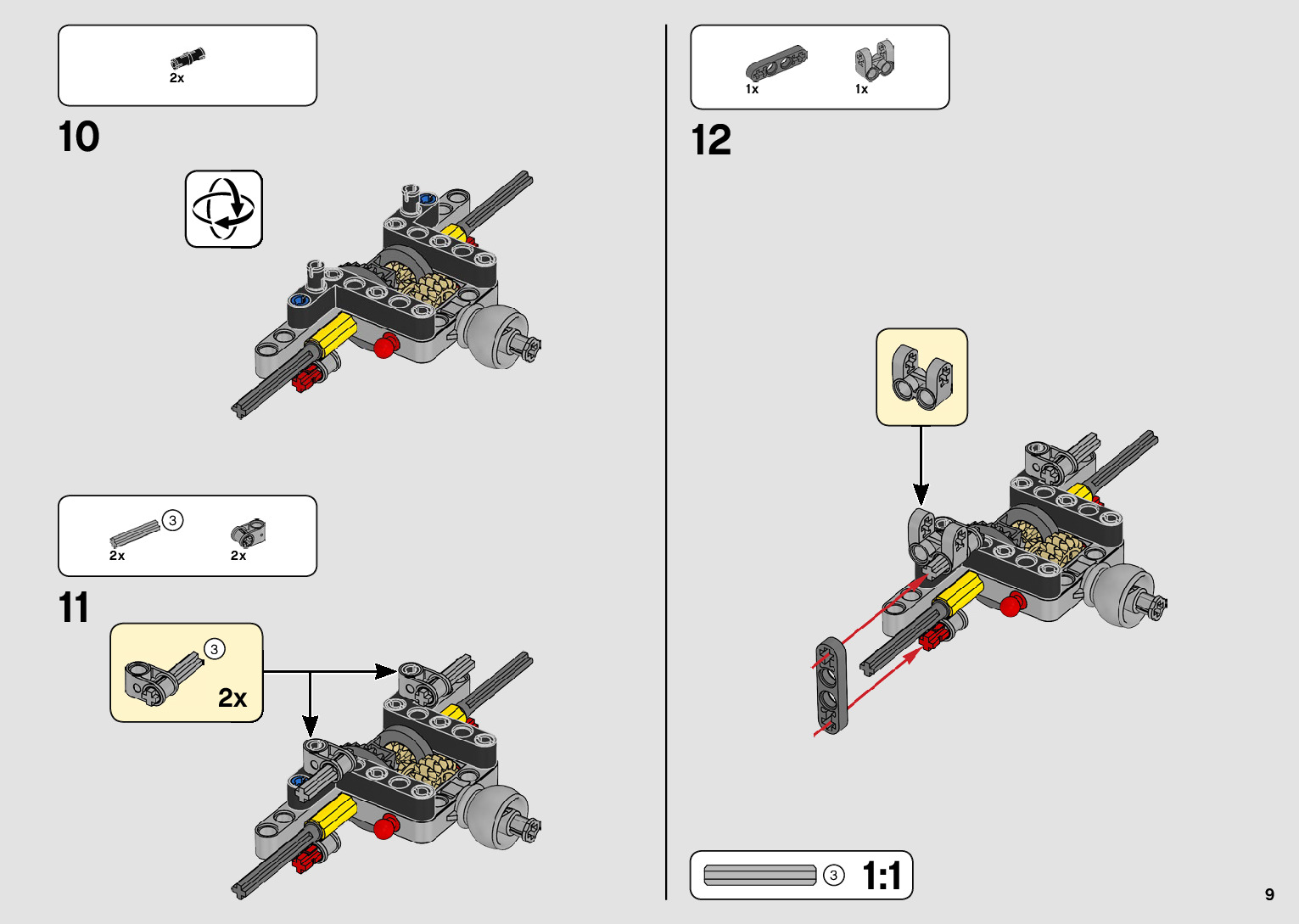 2x

10

3
2x
2x

11

3
2x

1x
1x

12

3
1:1

9