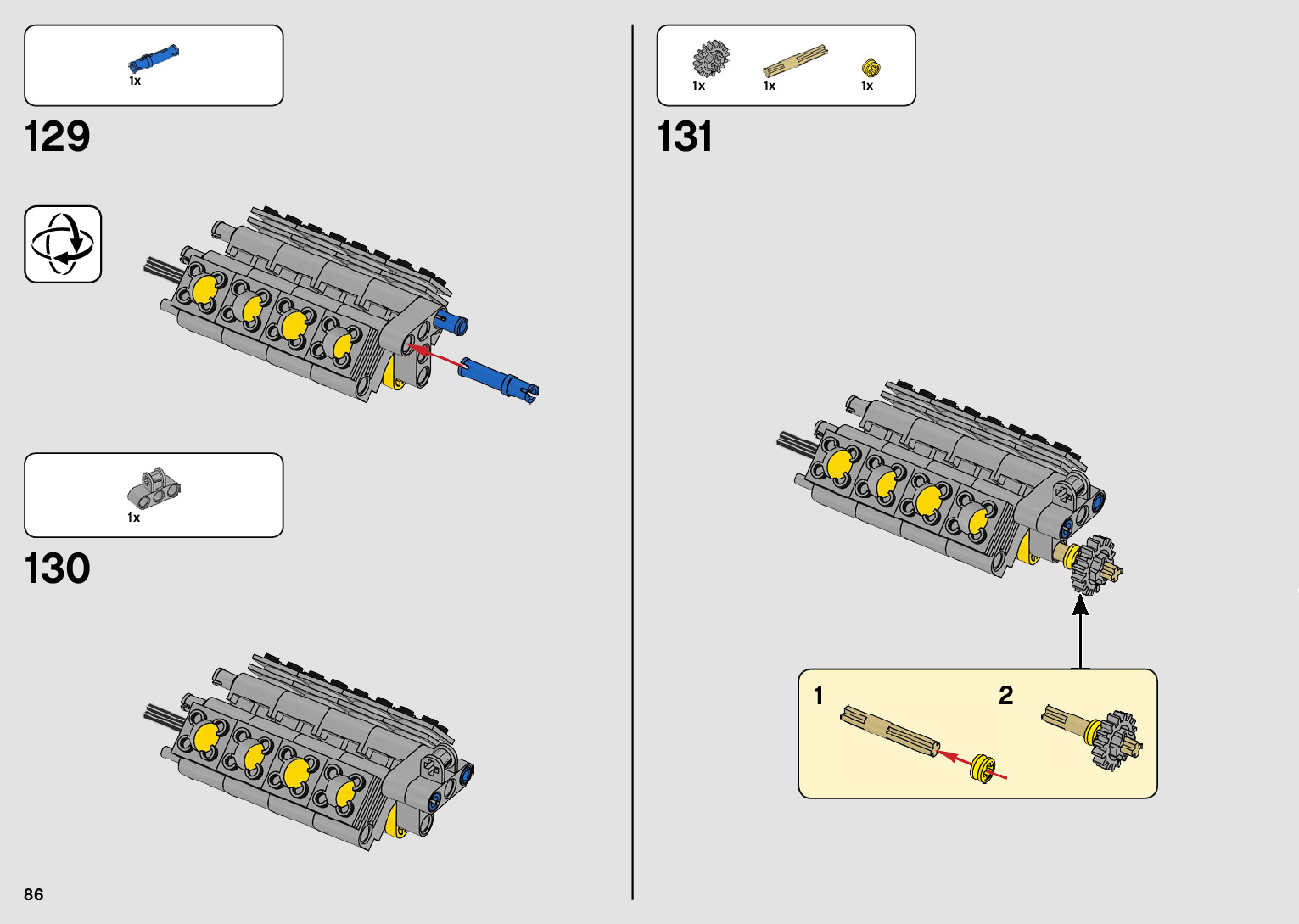 1x

129

1x

130

86

1x 1x 1x

131

1

2