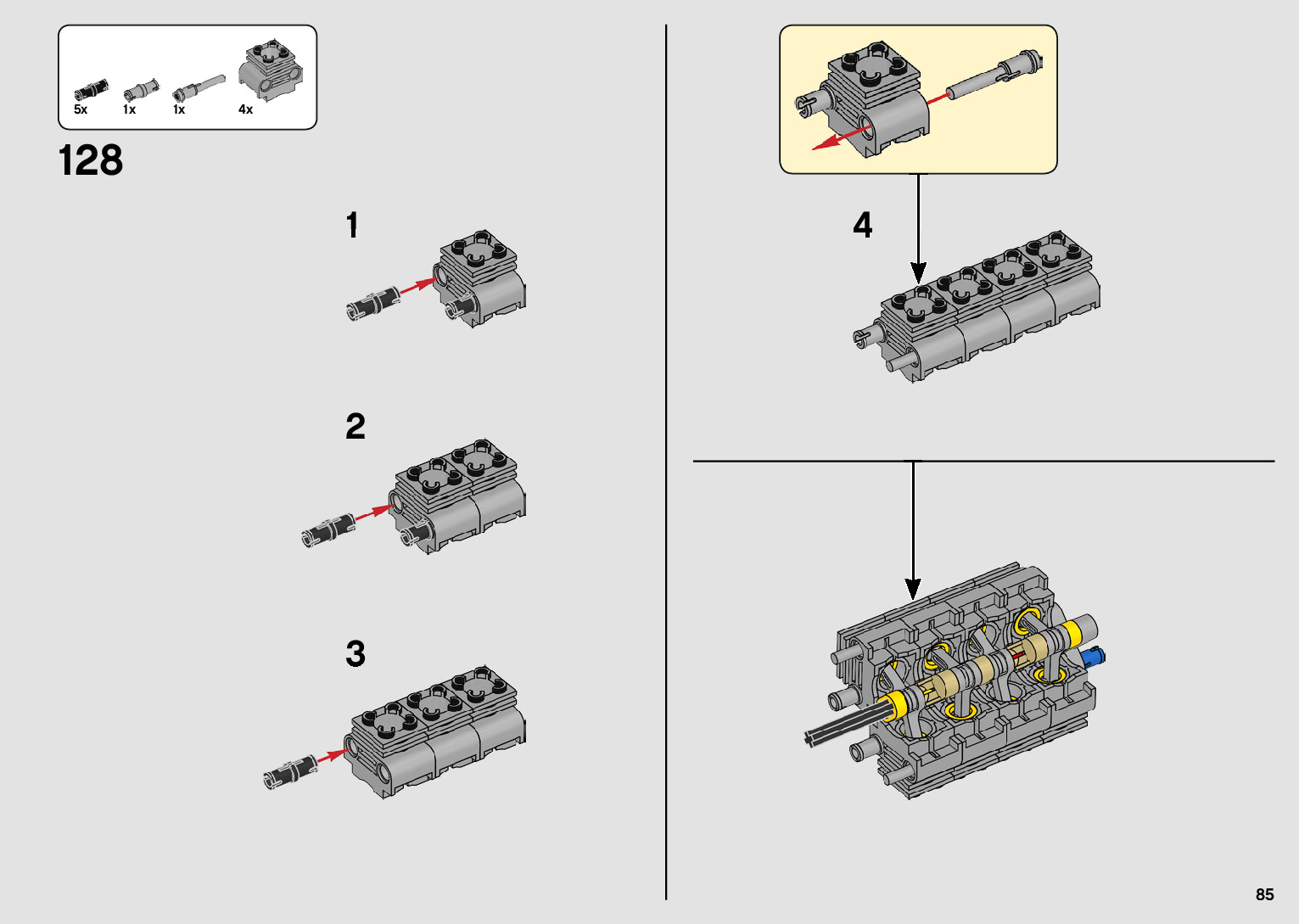 5x 1x 1x 4x

128

1

2

3

4

85