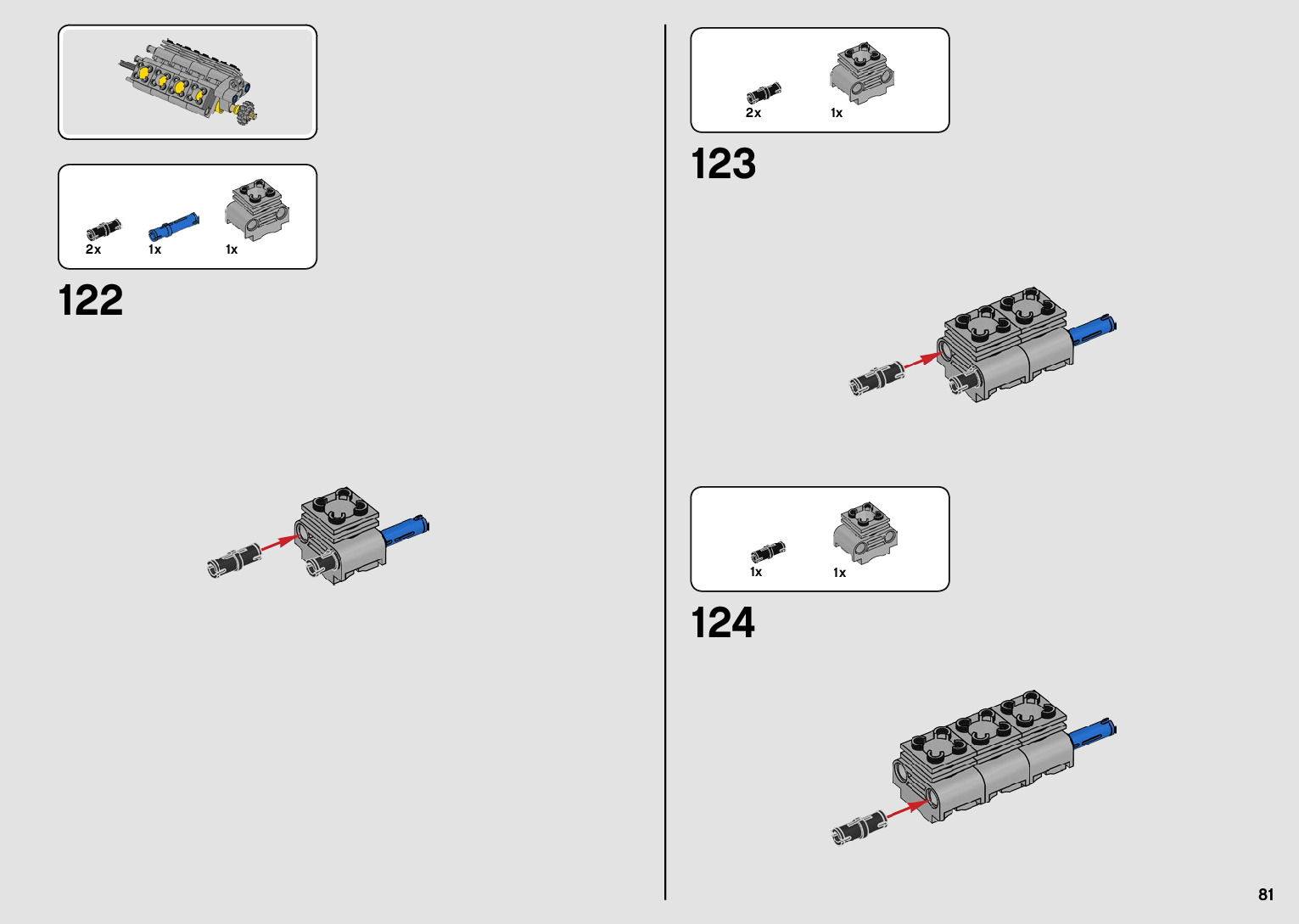 2x 1x 1x

122

2x 1x

123

1x 1x

124

81