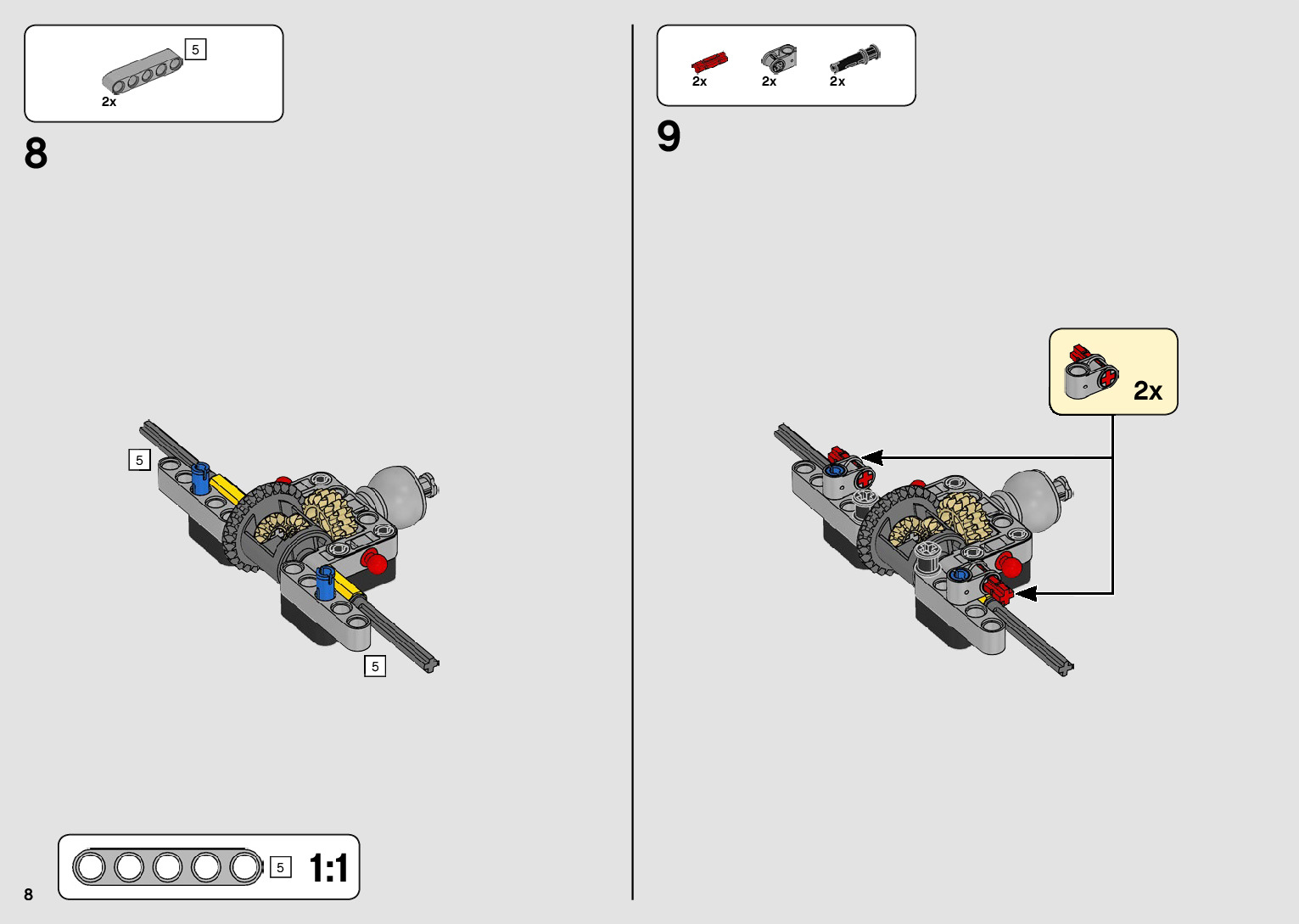 5
2x

8

5

5

5 1:1

8

2x 2x 2x

9

2x