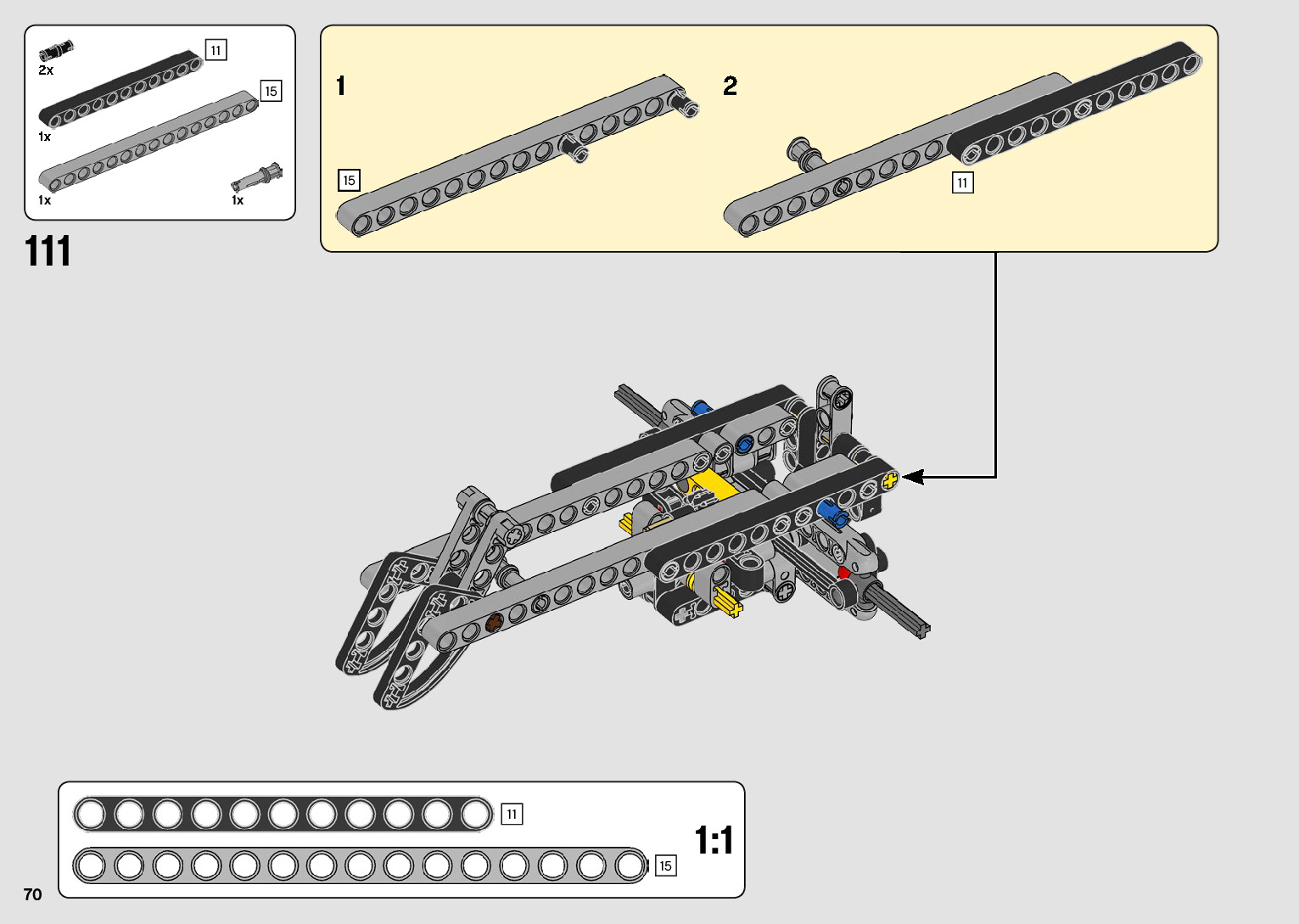 2x
11
1x
15
1x
1x

111

1
15
2
11

11
15
1:1

70