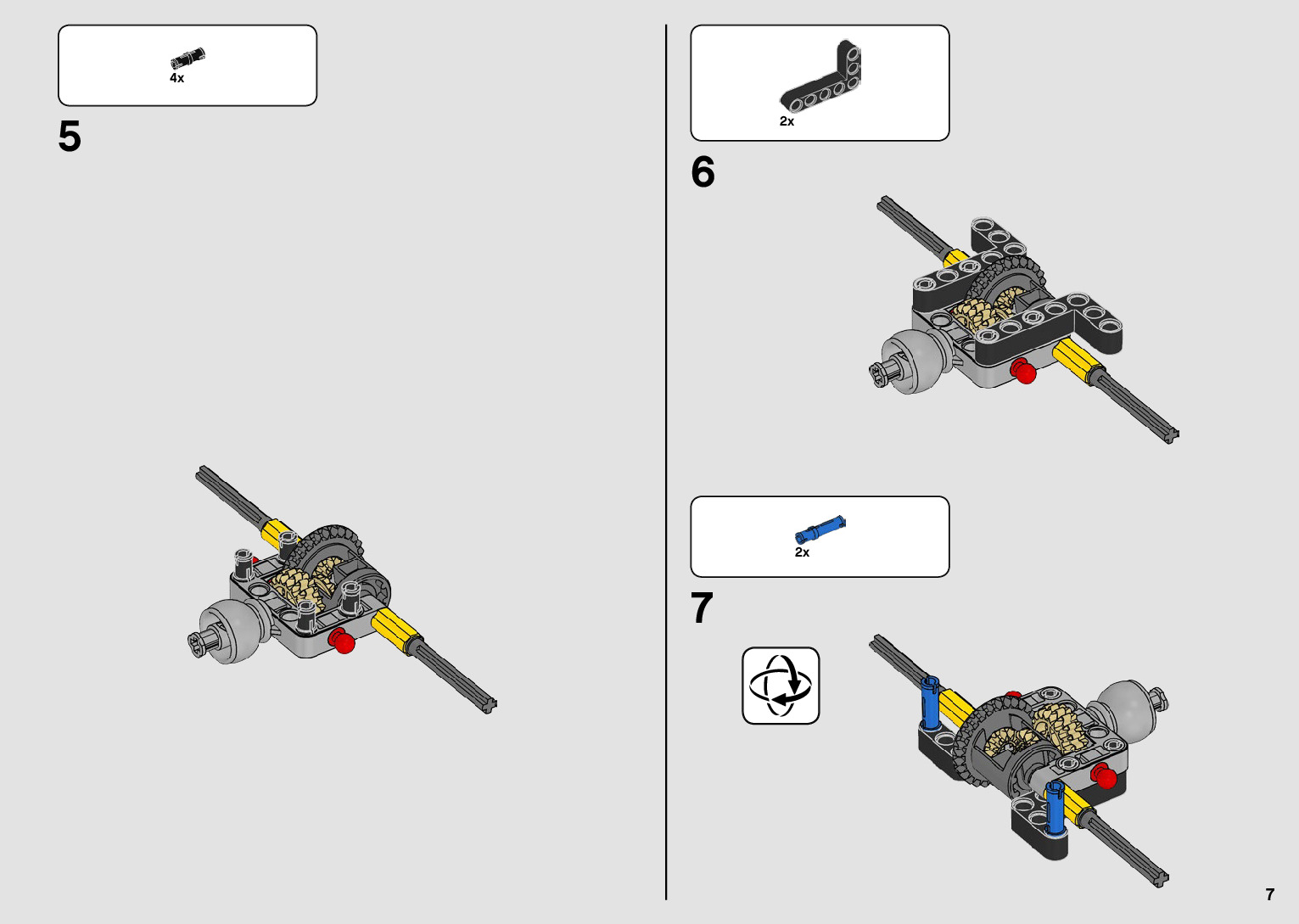 4x

5

2x

6

2x

7

7