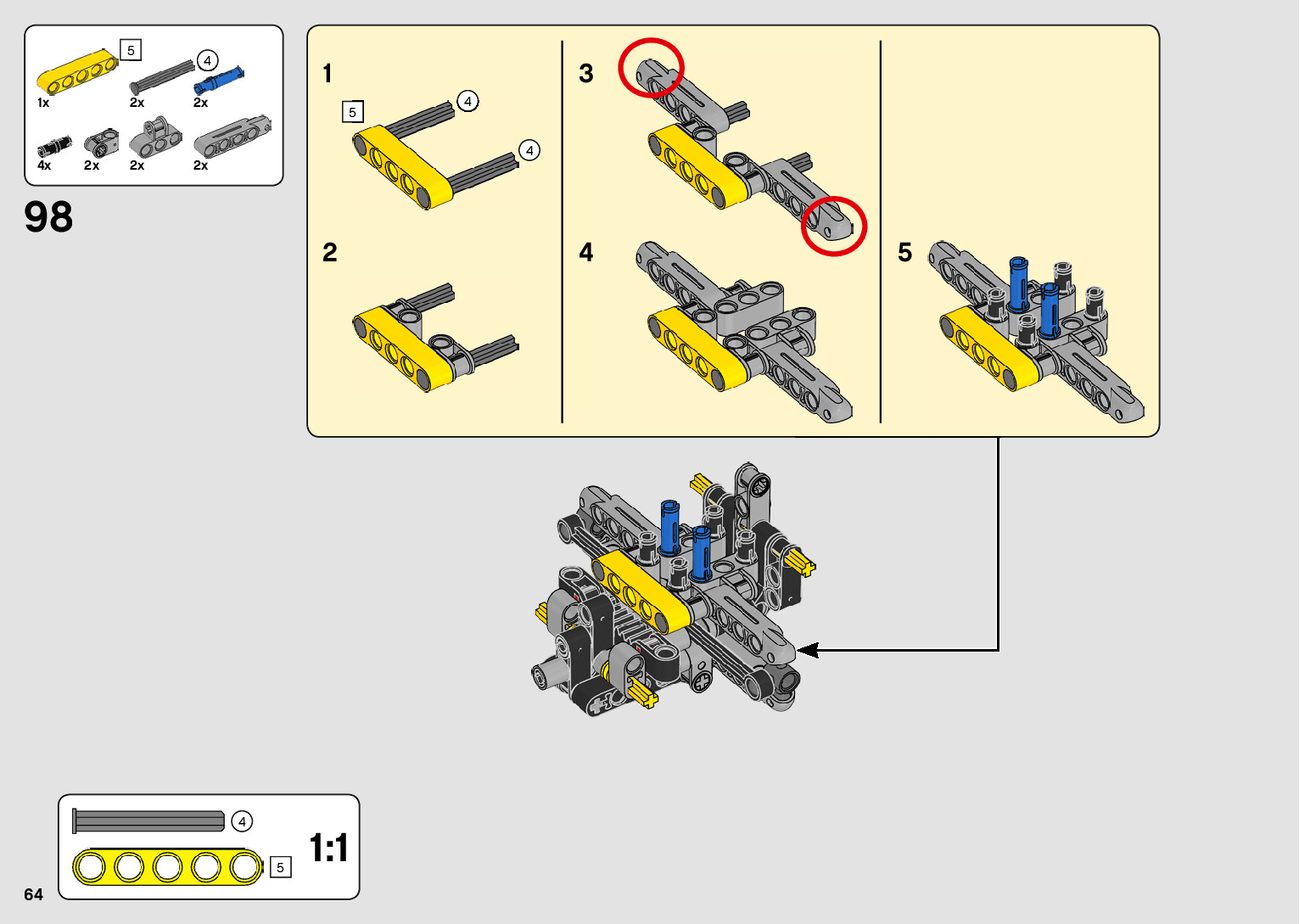 5
4
1x
2x
2x
4x
2x
2x
2x

98

1
5
4
4

2

3

4

5

4
5
1:1

64