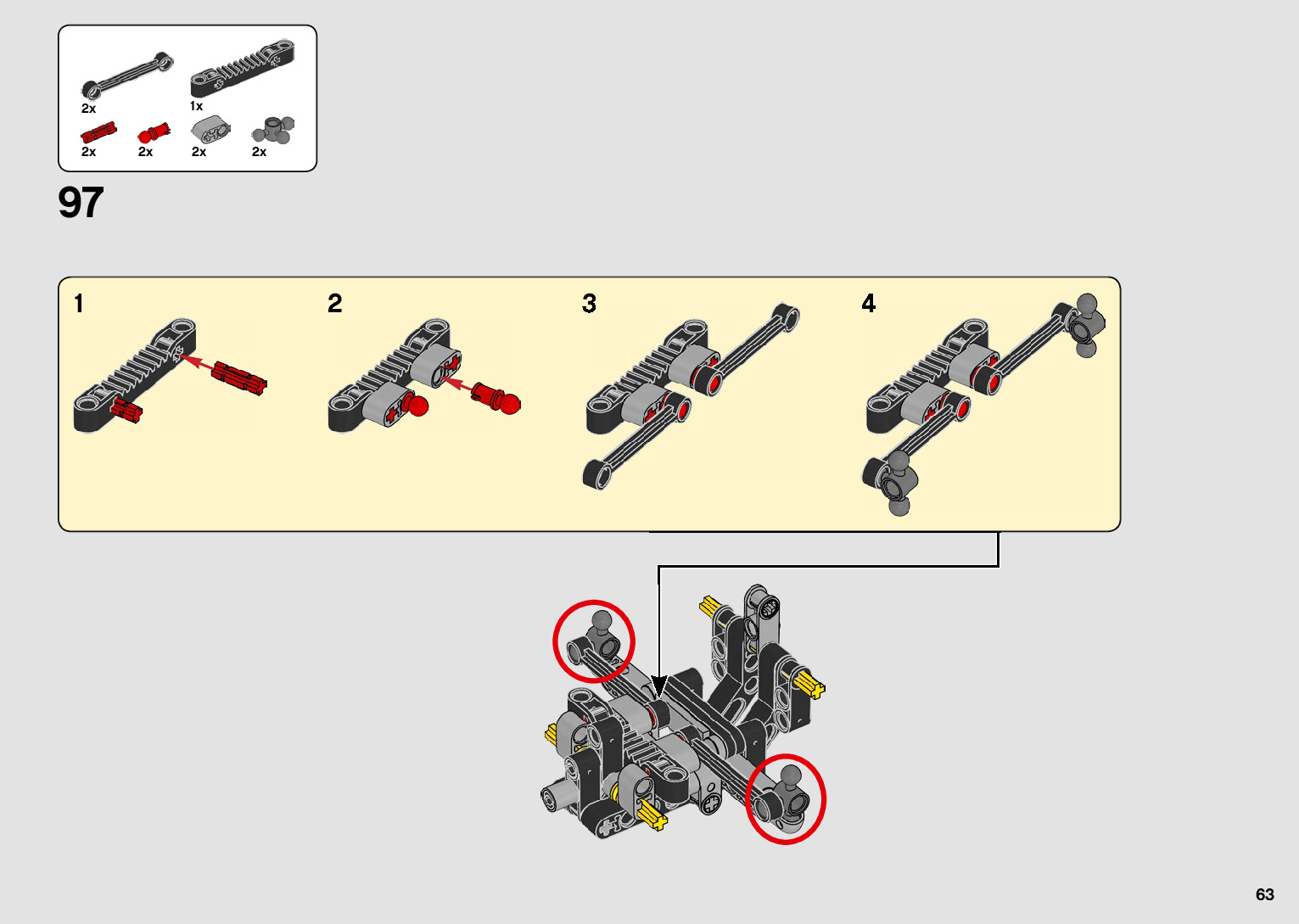 2x
1x
2x
2x
2x
2x

97

1
2
3
4

63