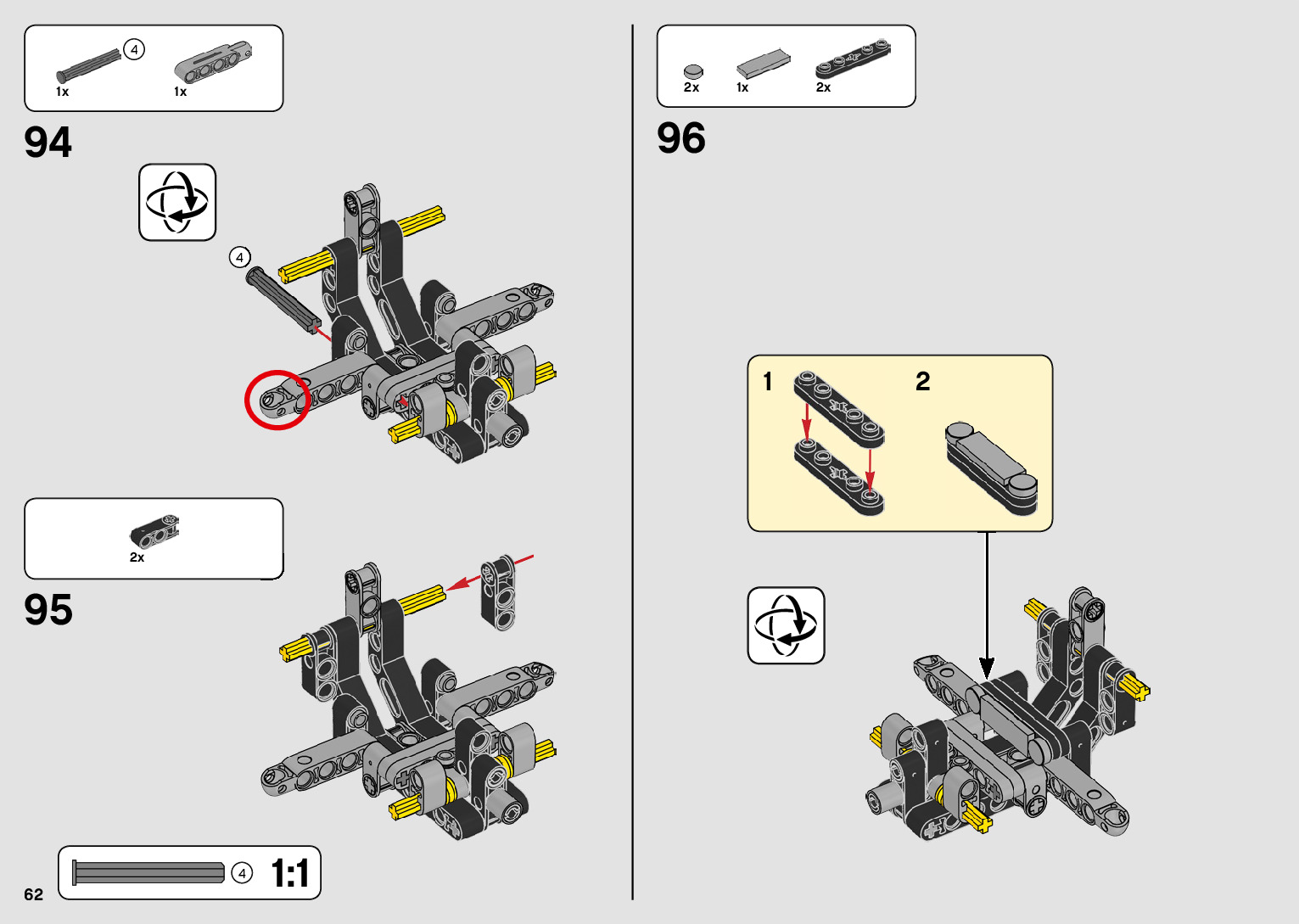 4
1x 1x

94

4

2x

95

4 1:1

62

2x 1x 2x

96

1 2