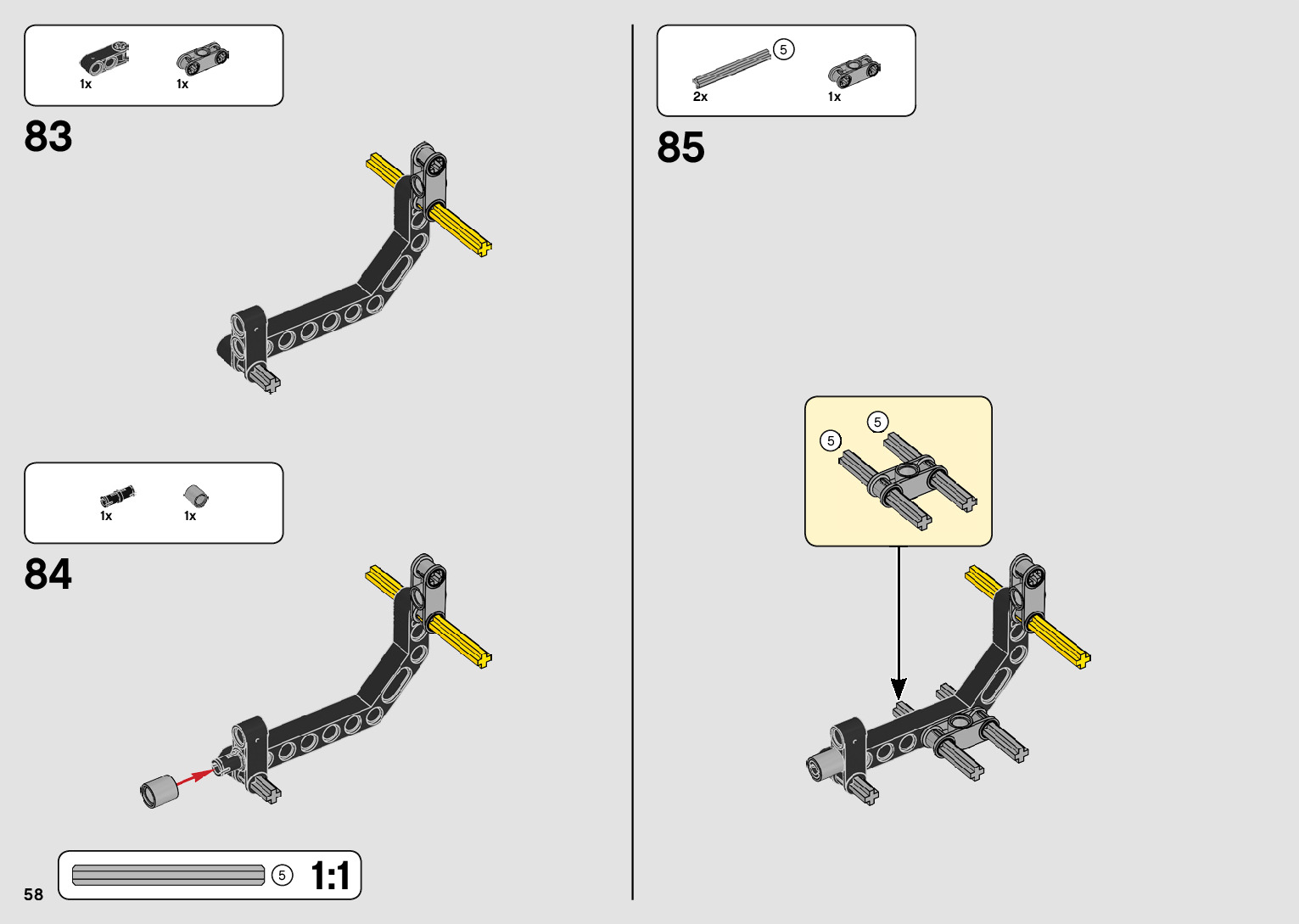 1x 1x

83

1x 1x

84

5

1:1

58

5

2x 1x

85

5

5