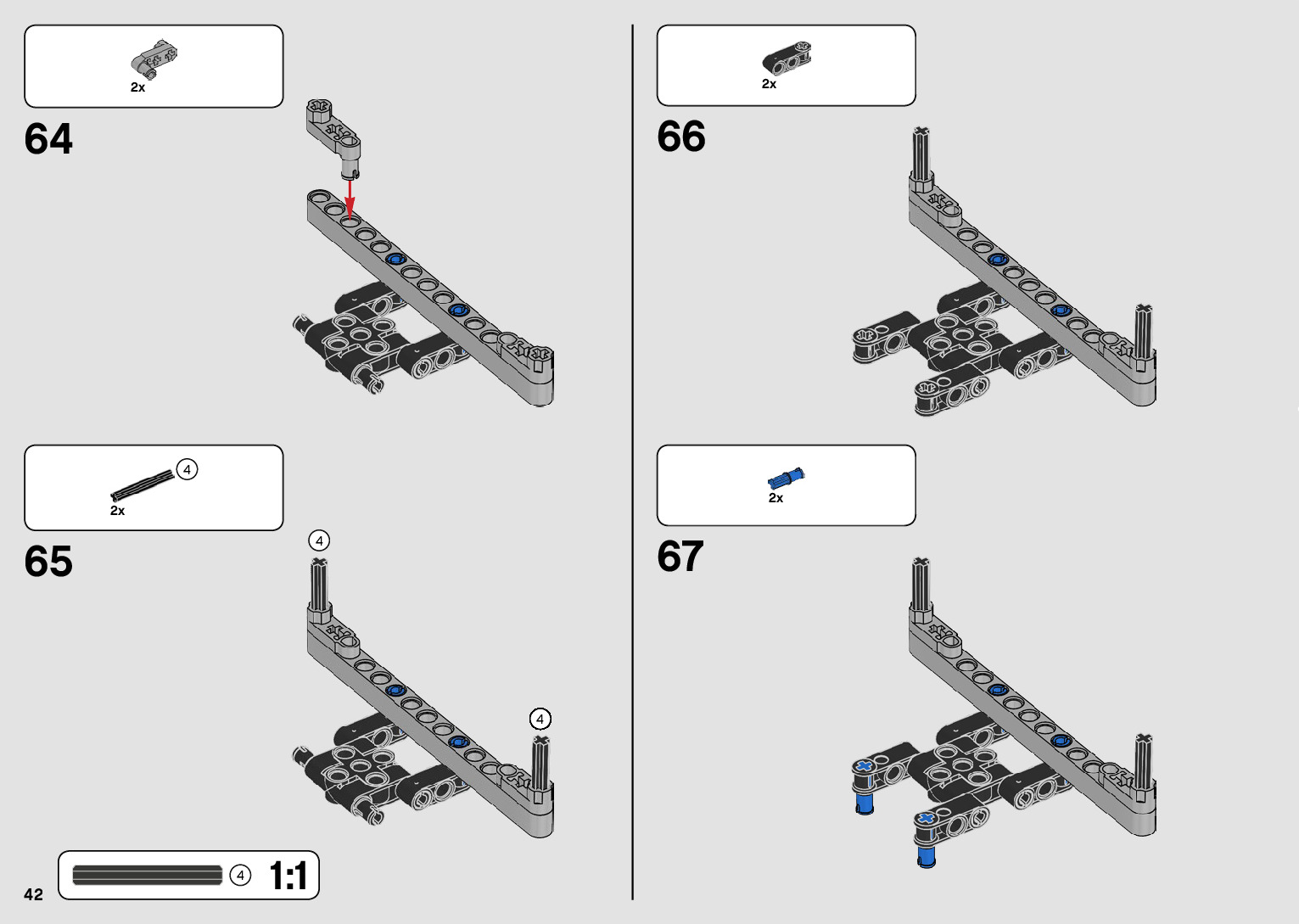 2x

64

4

2x

65

4

4

4

1:1

42

2x

66

2x

67