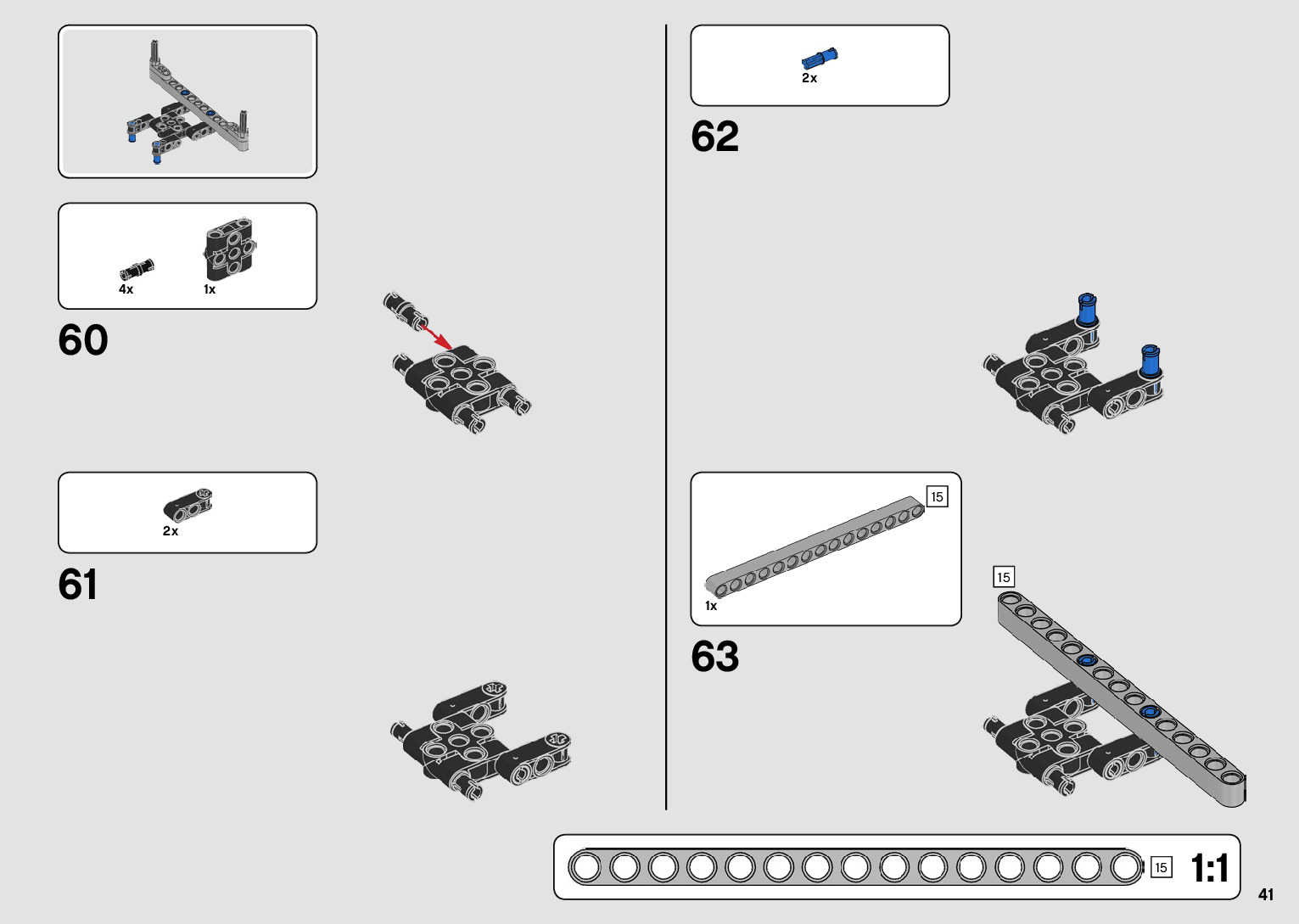 4x
1x
60
2x
61
2x
62
15
1x
63
15
15
1:1
41