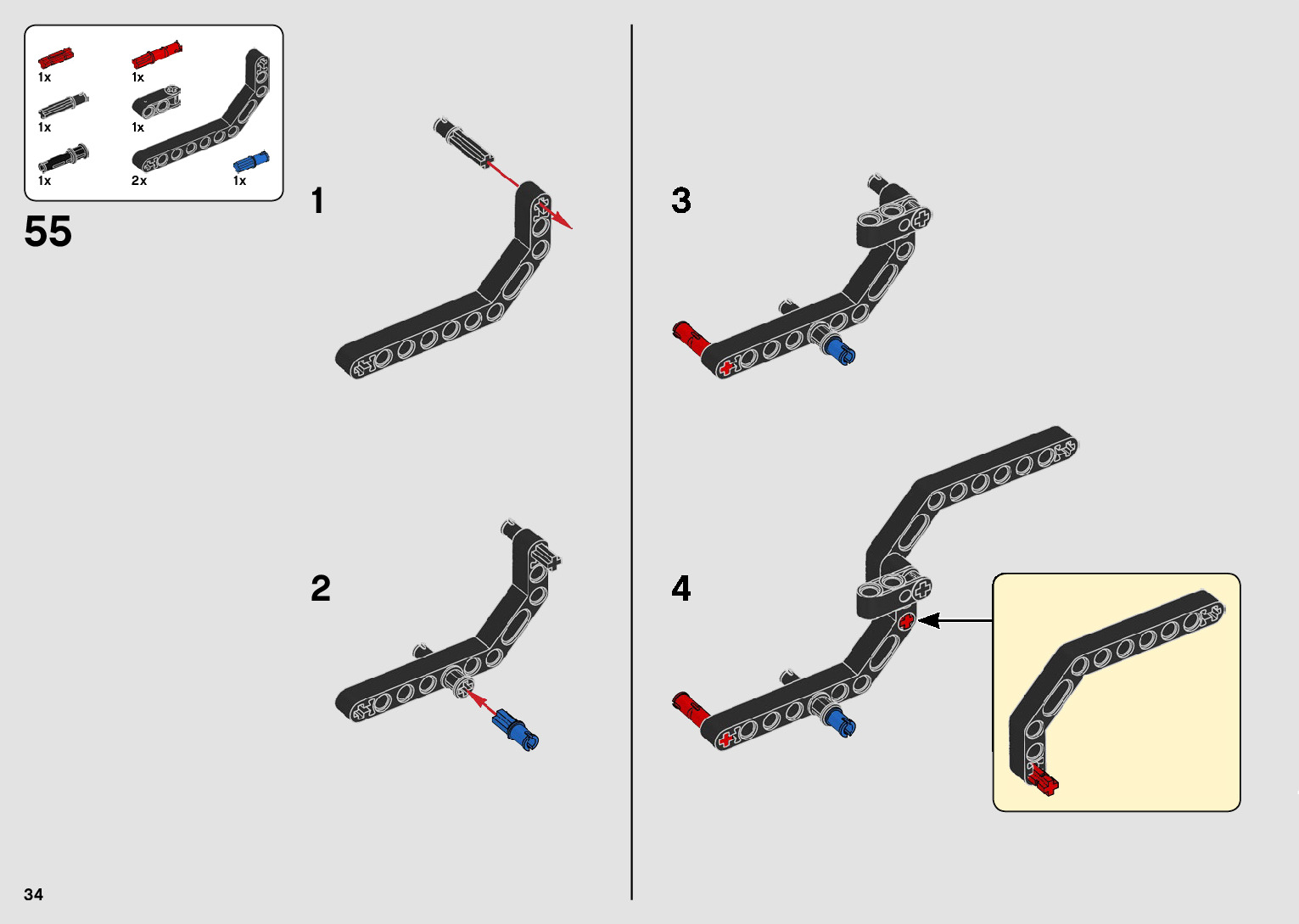 1x
1x
1x
1x
1x
2x
1x

55

1

2

3

4

34