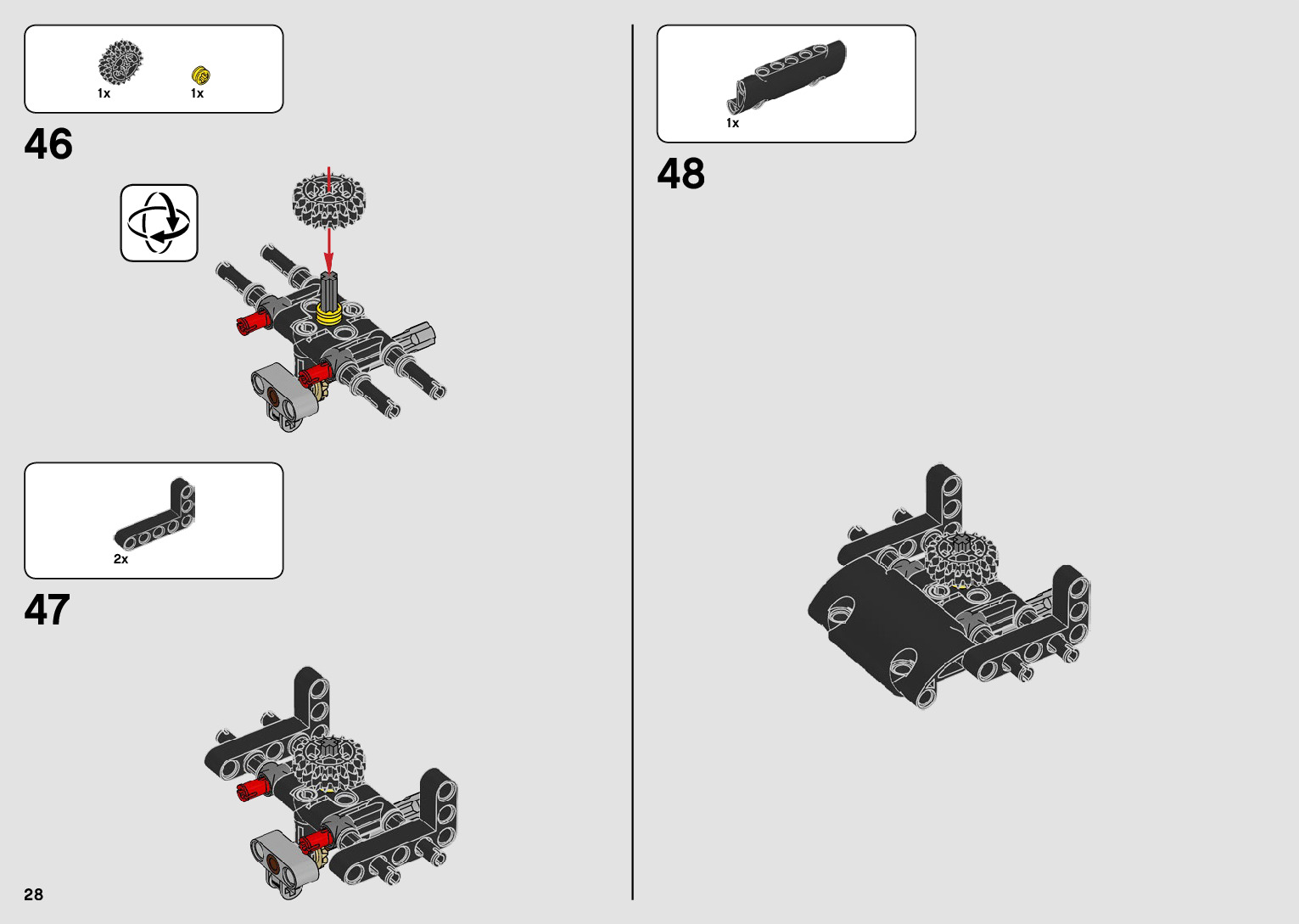 1x 1x

46

2x

47

28

1x

48