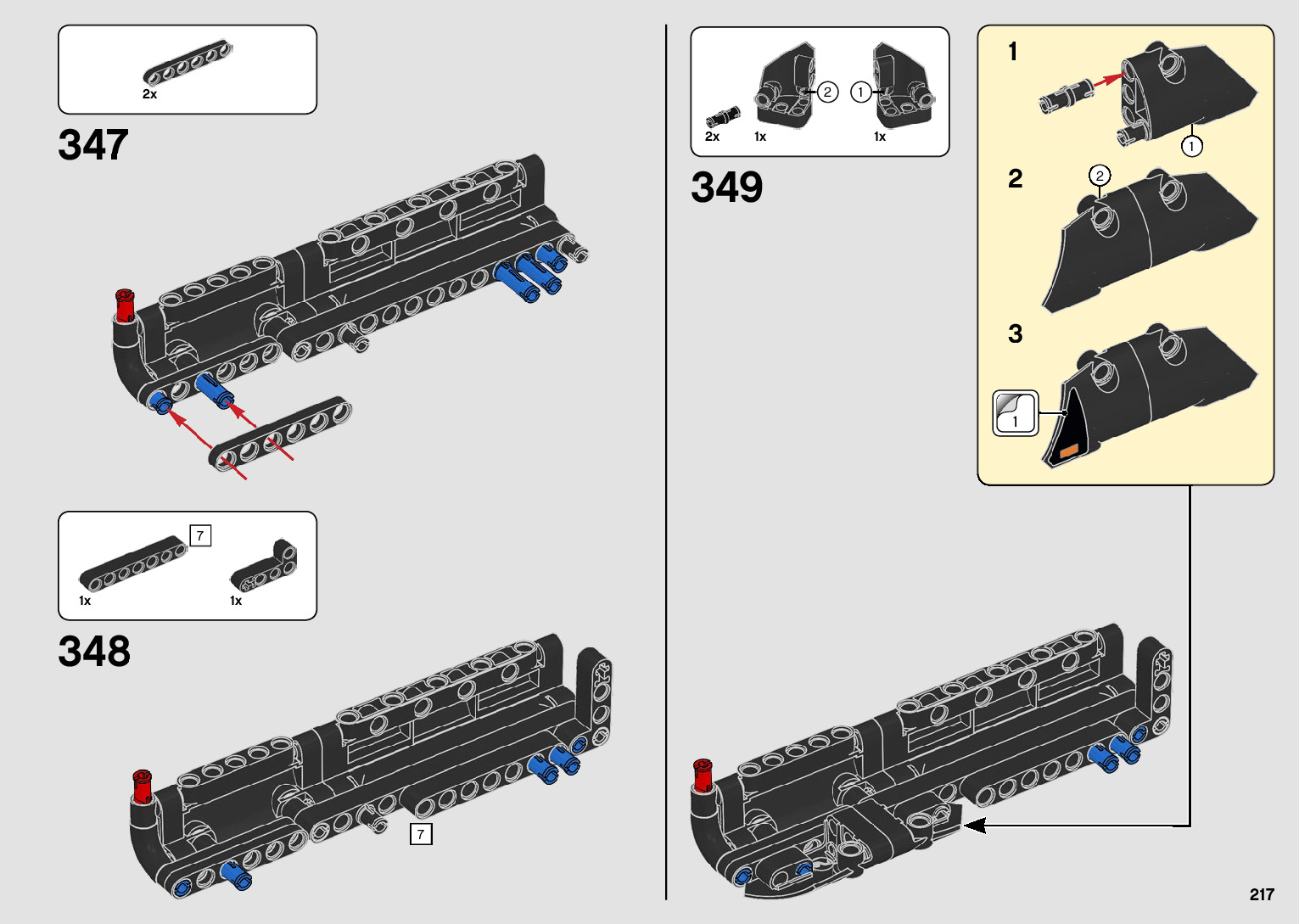 2x

347

7

1x

1x

348

7

2x

1x

2

1

1x

349

1

1

2

2

3

1

217