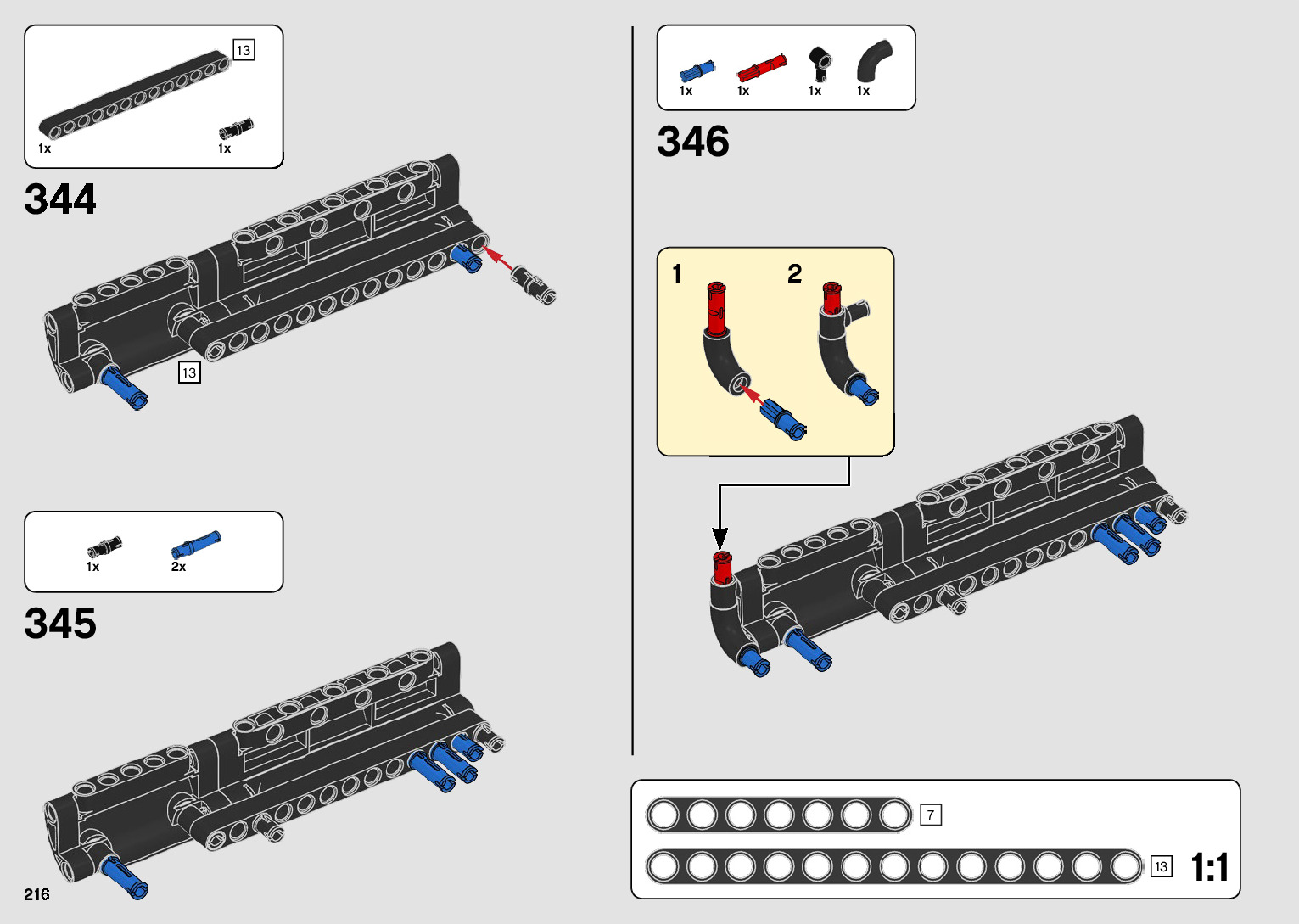 13

1x 1x

344

13

1x 2x

345

216

1x 1x 1x 1x

346

1 2

7

13

1:1