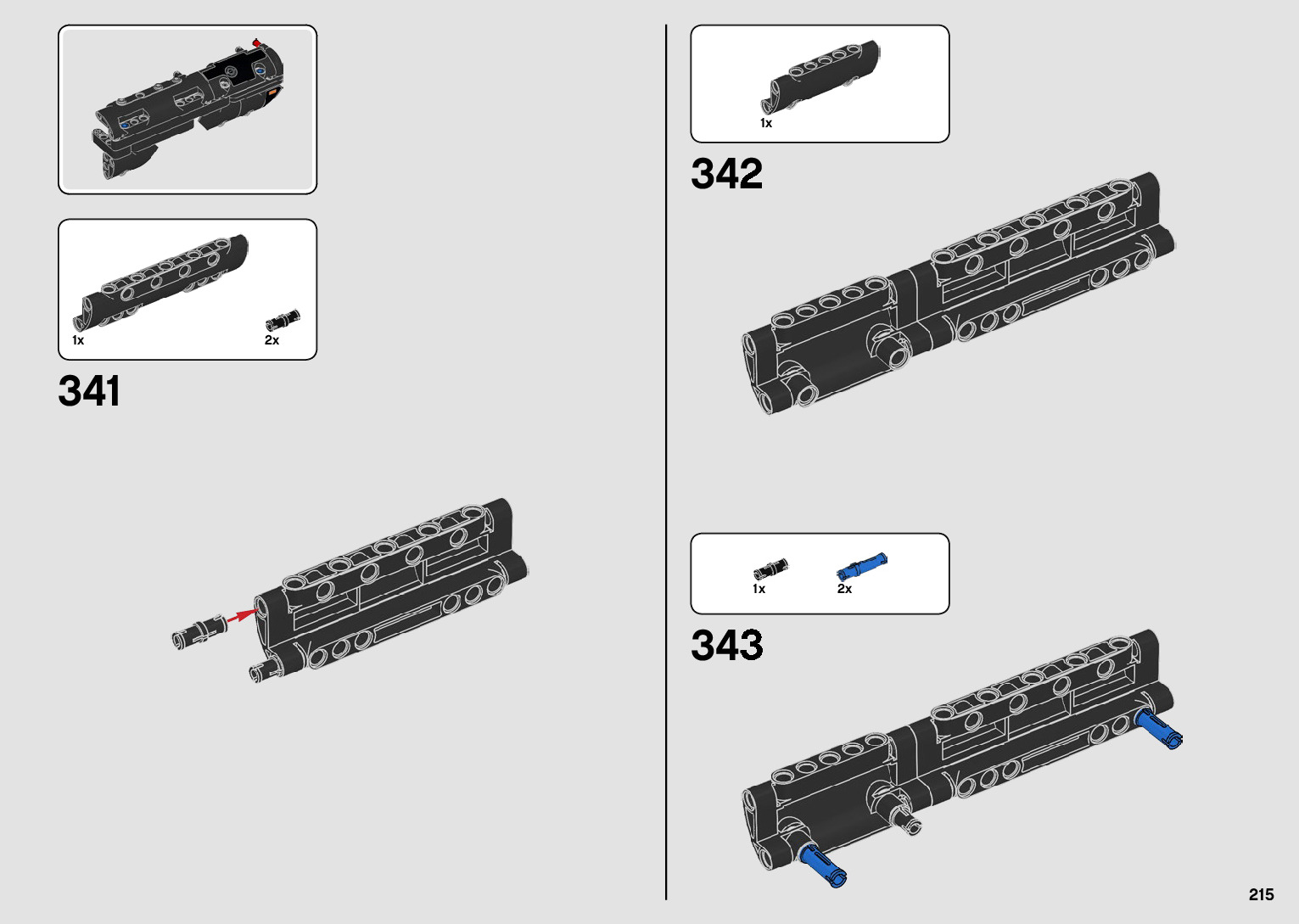 1x

2x

341

1x

342

1x

2x

343

215