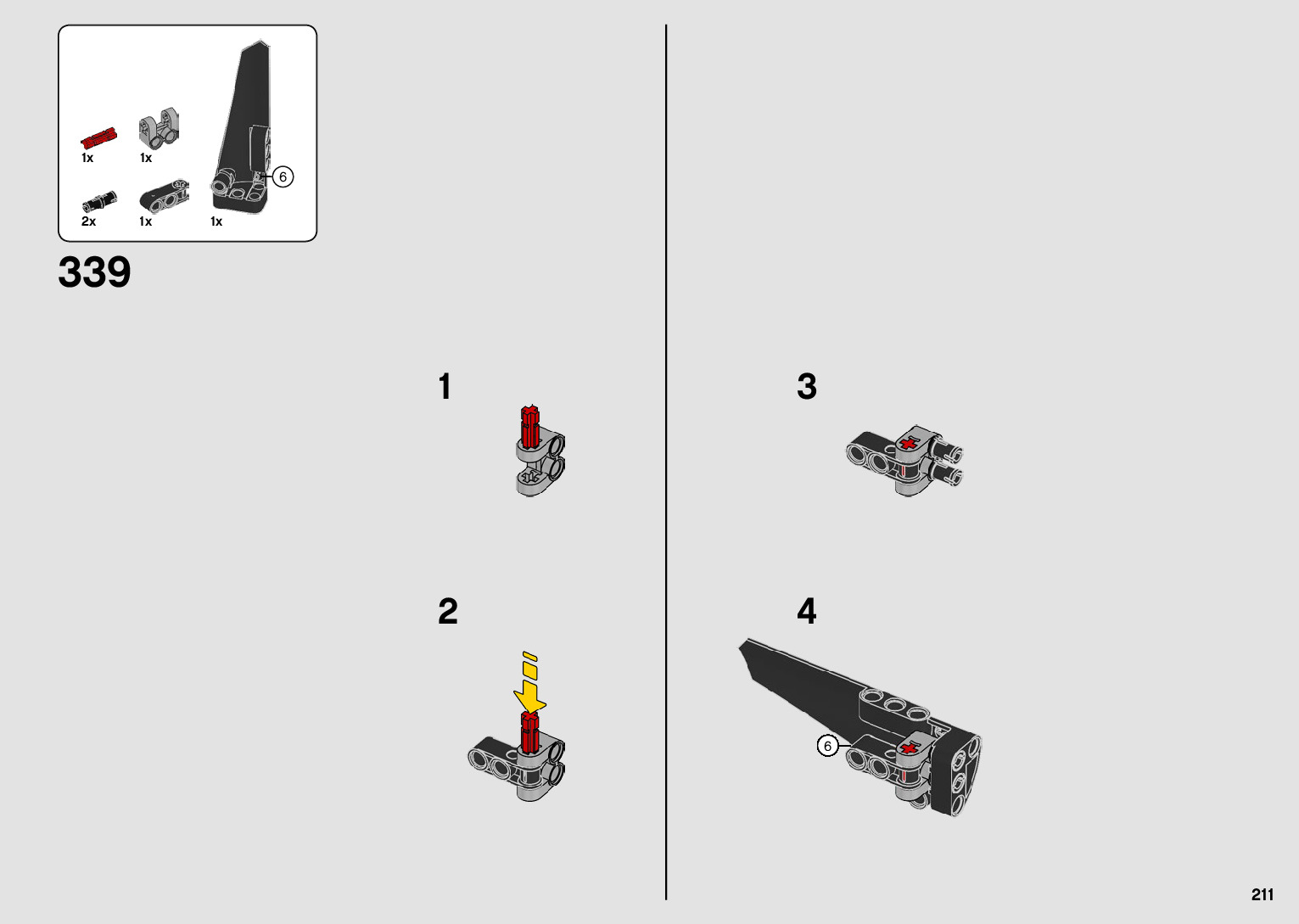 1x
1x
6
2x
1x
1x

339

1

2

3

4

6

211