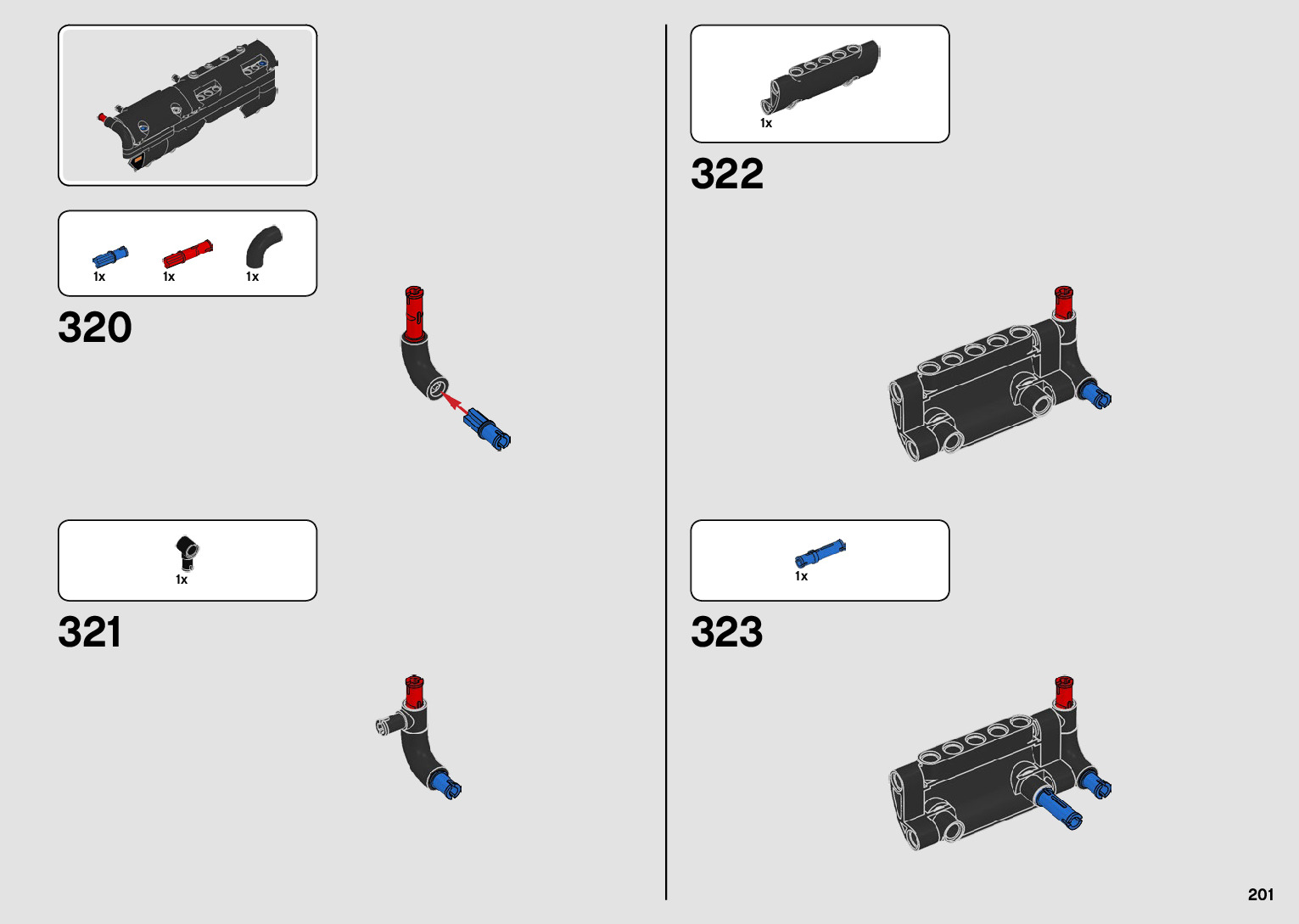 1x 1x 1x

320

1x

321

1x

322

1x

323

201