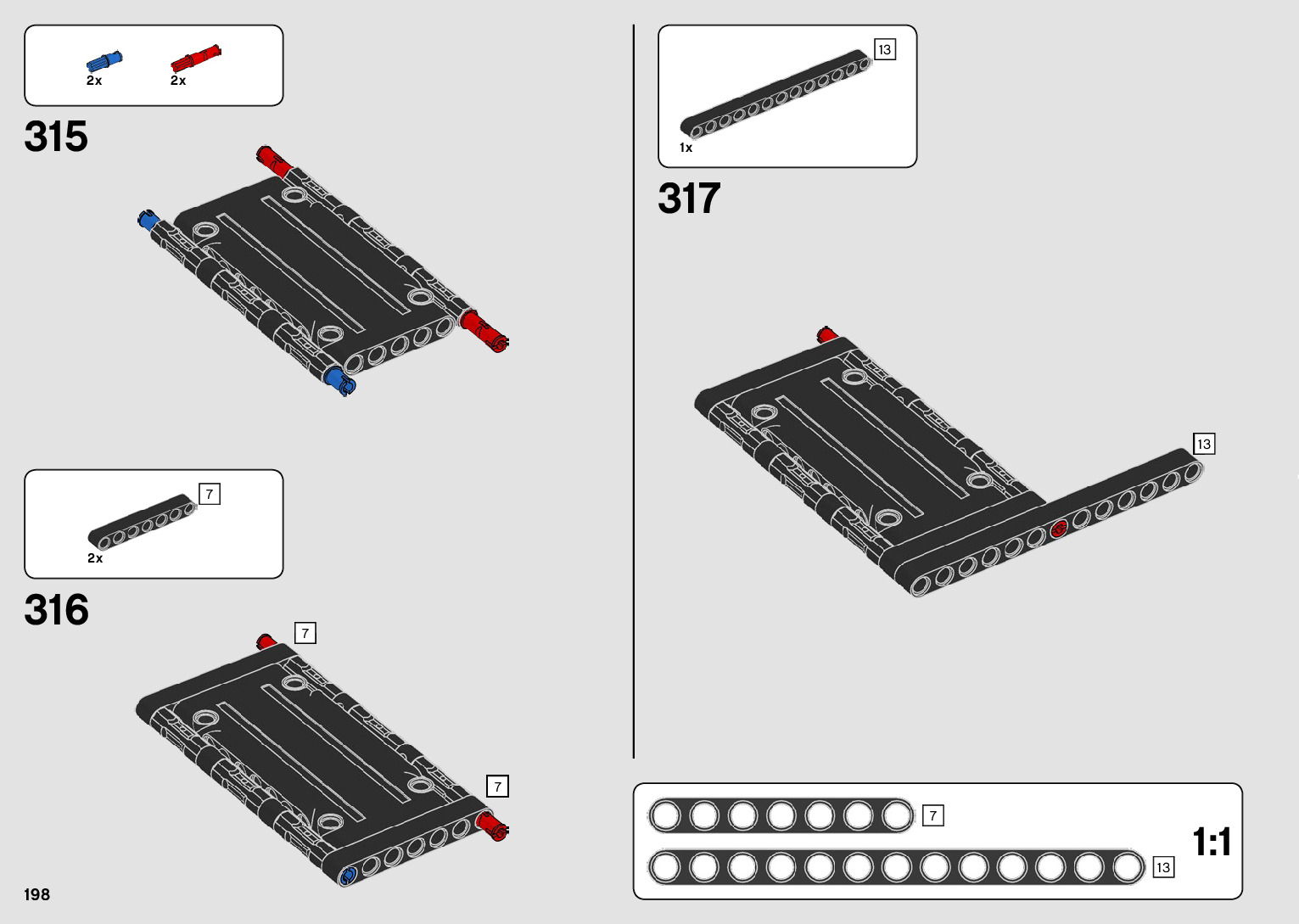 2x 2x

315

7

2x

316

7

7

198

13

1x

317

13

7

13

1:1