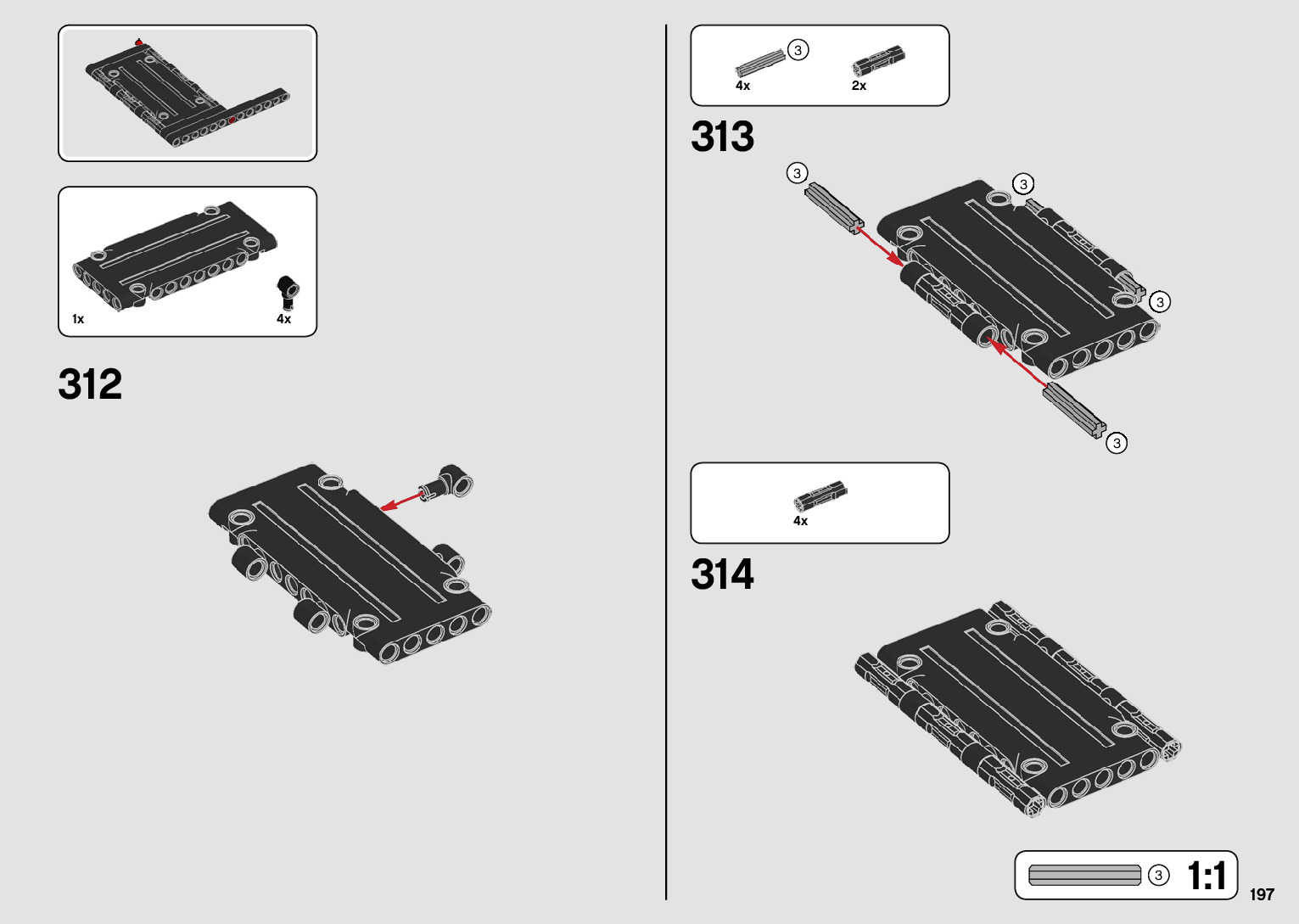 1x

4x

312

3

4x

2x

313

3

3

3

3

4x

314

3

1:1

197