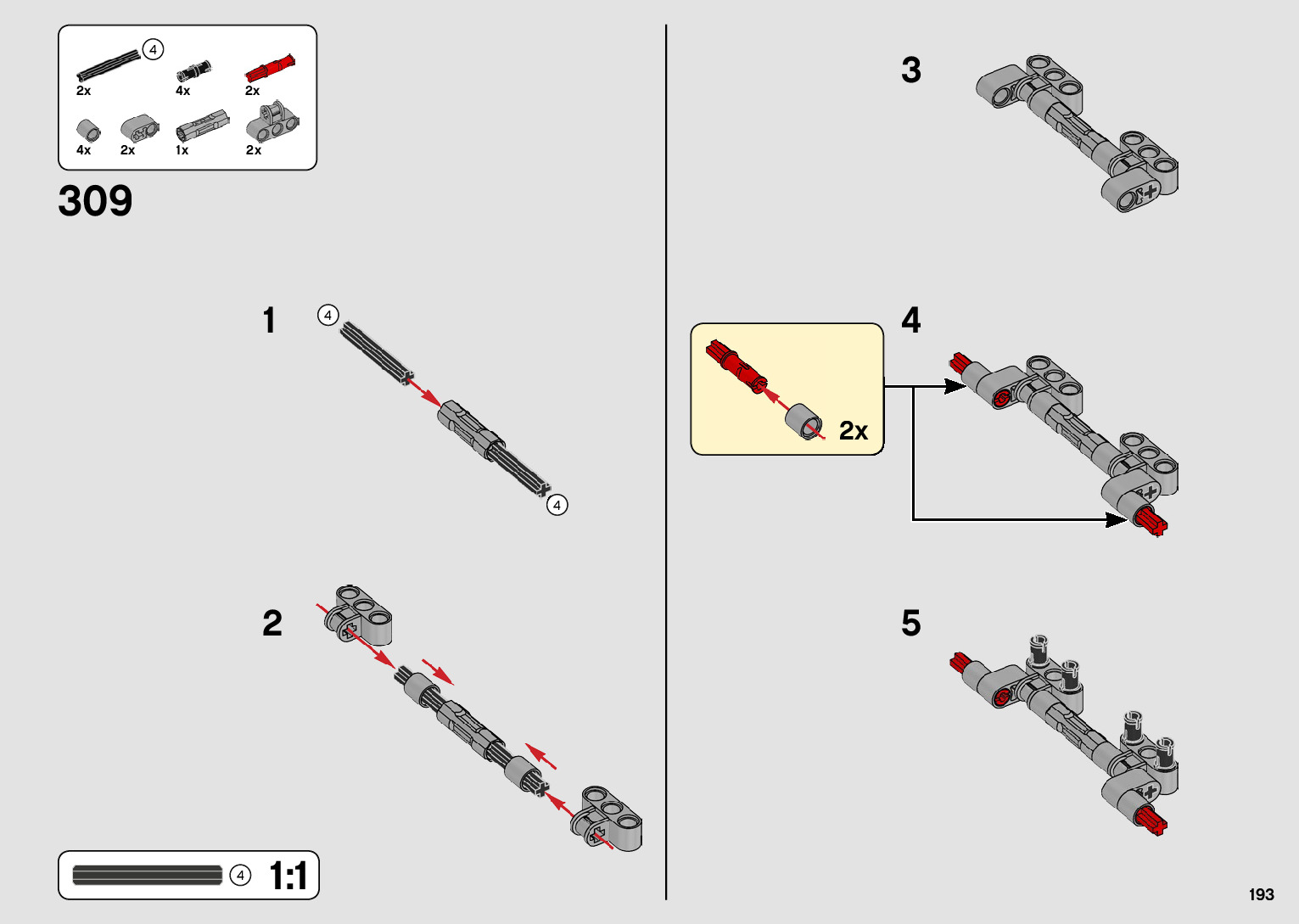 4
2x
4x
2x
4x
2x
1x
2x

309

1
4
4

2

4
1:1

3

4
2x

5

193