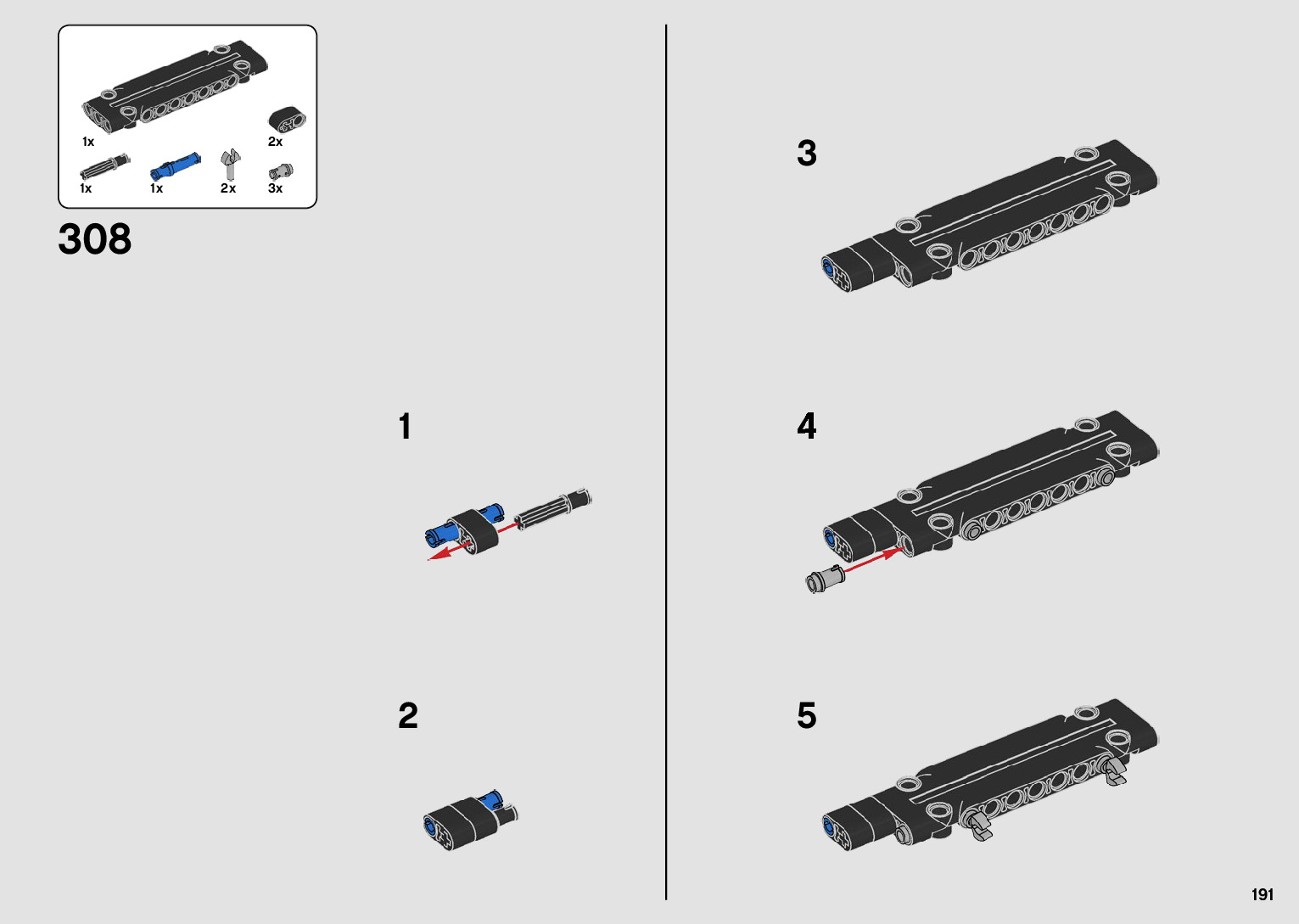 1x
2x
1x
1x
2x
3x

308

1

2

3

4

5

191