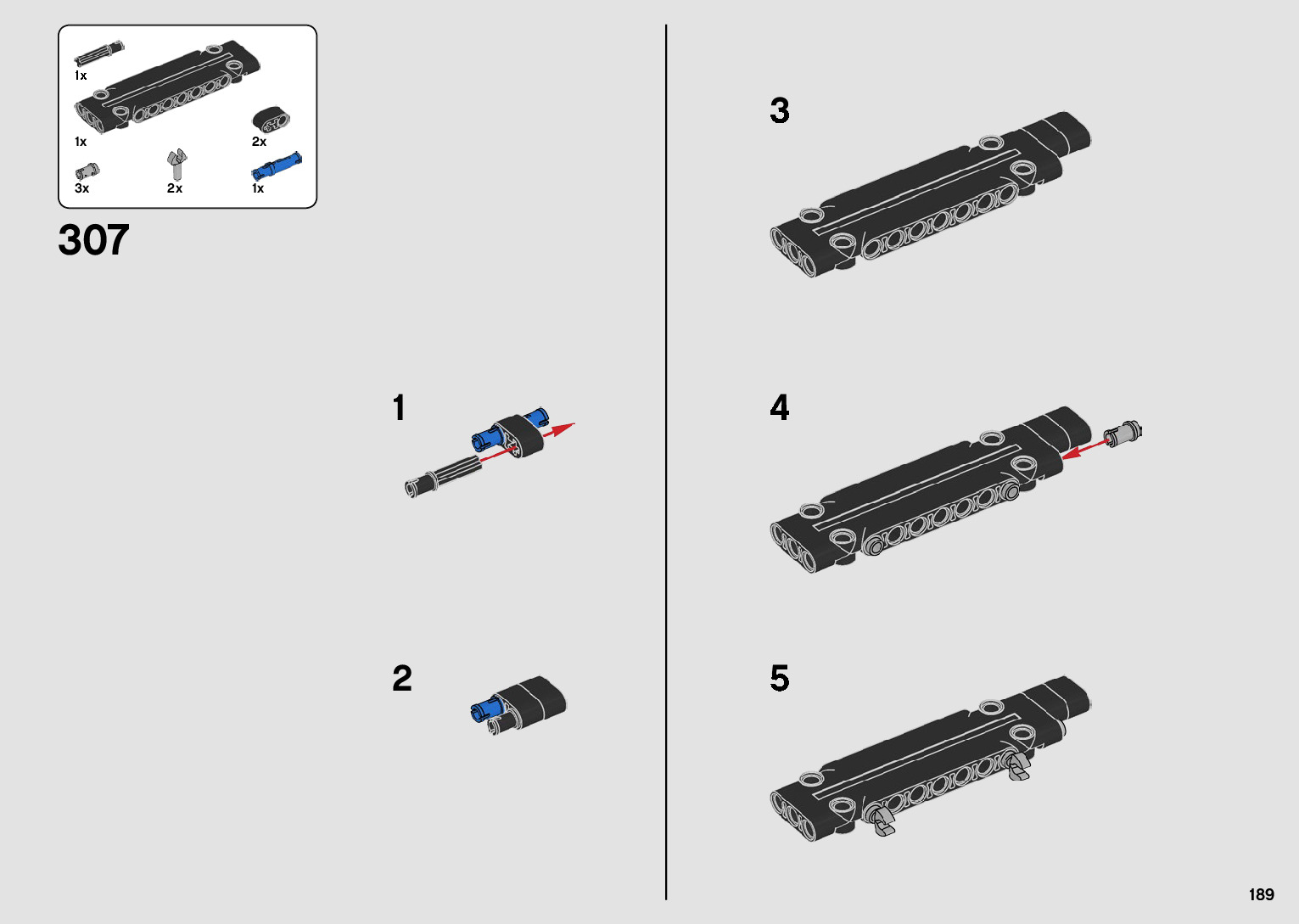 1x

1x

2x

3x

2x

1x

307

1

2

3

4

5

189