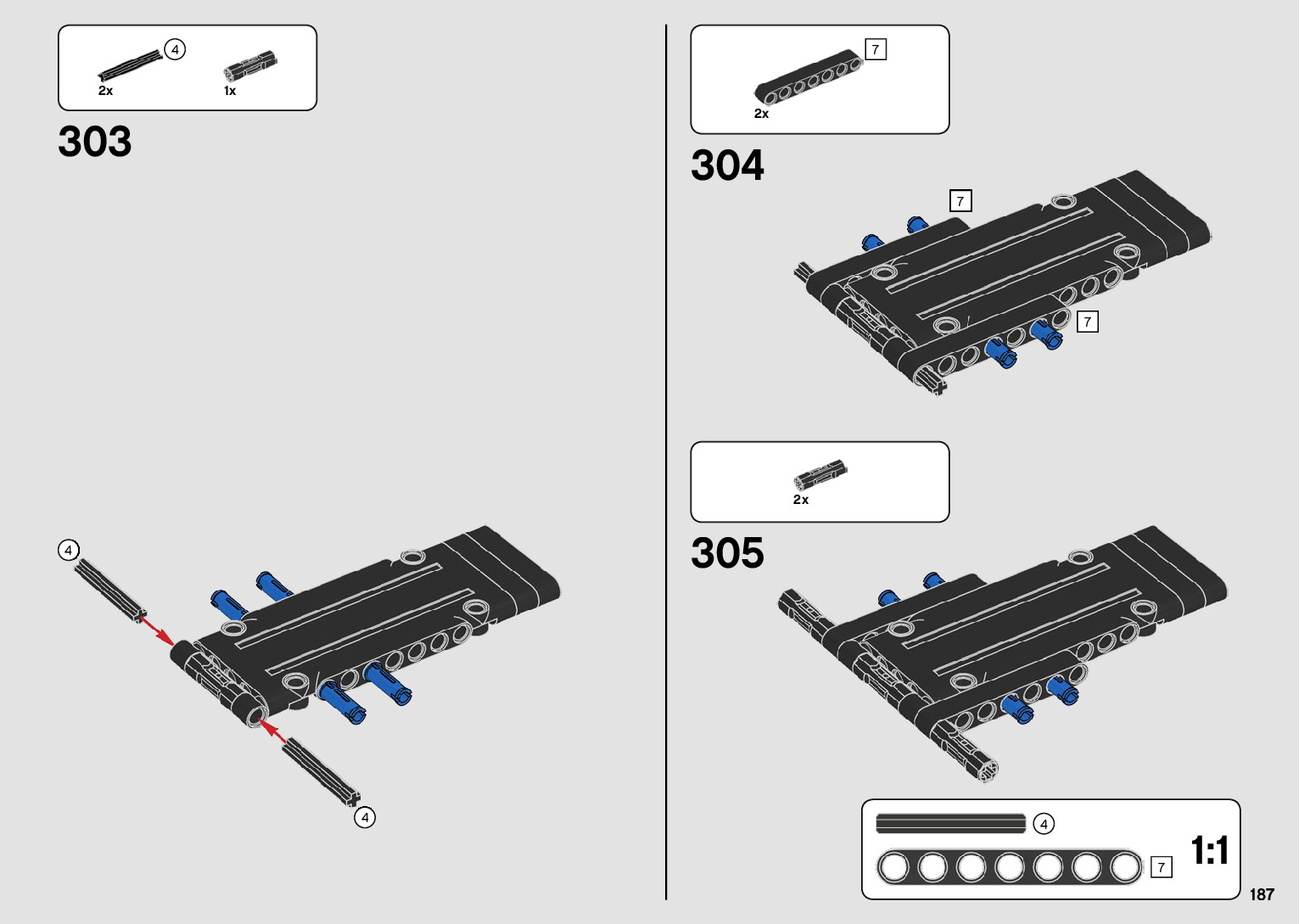 4
2x
1x
303
4
4
7
2x
304
7
7
2x
305
4
7
1:1
187