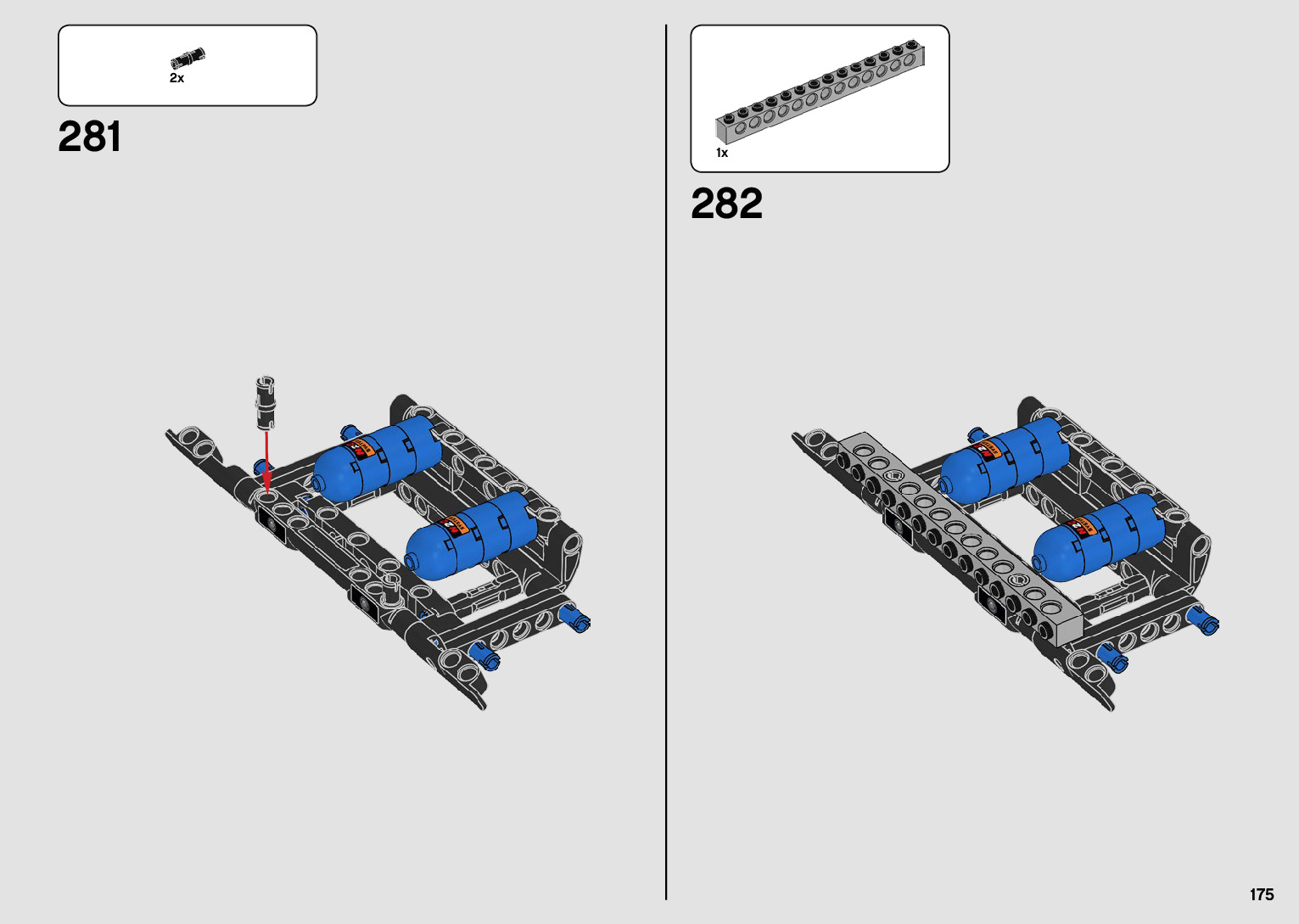 2x

281

1x

282

175