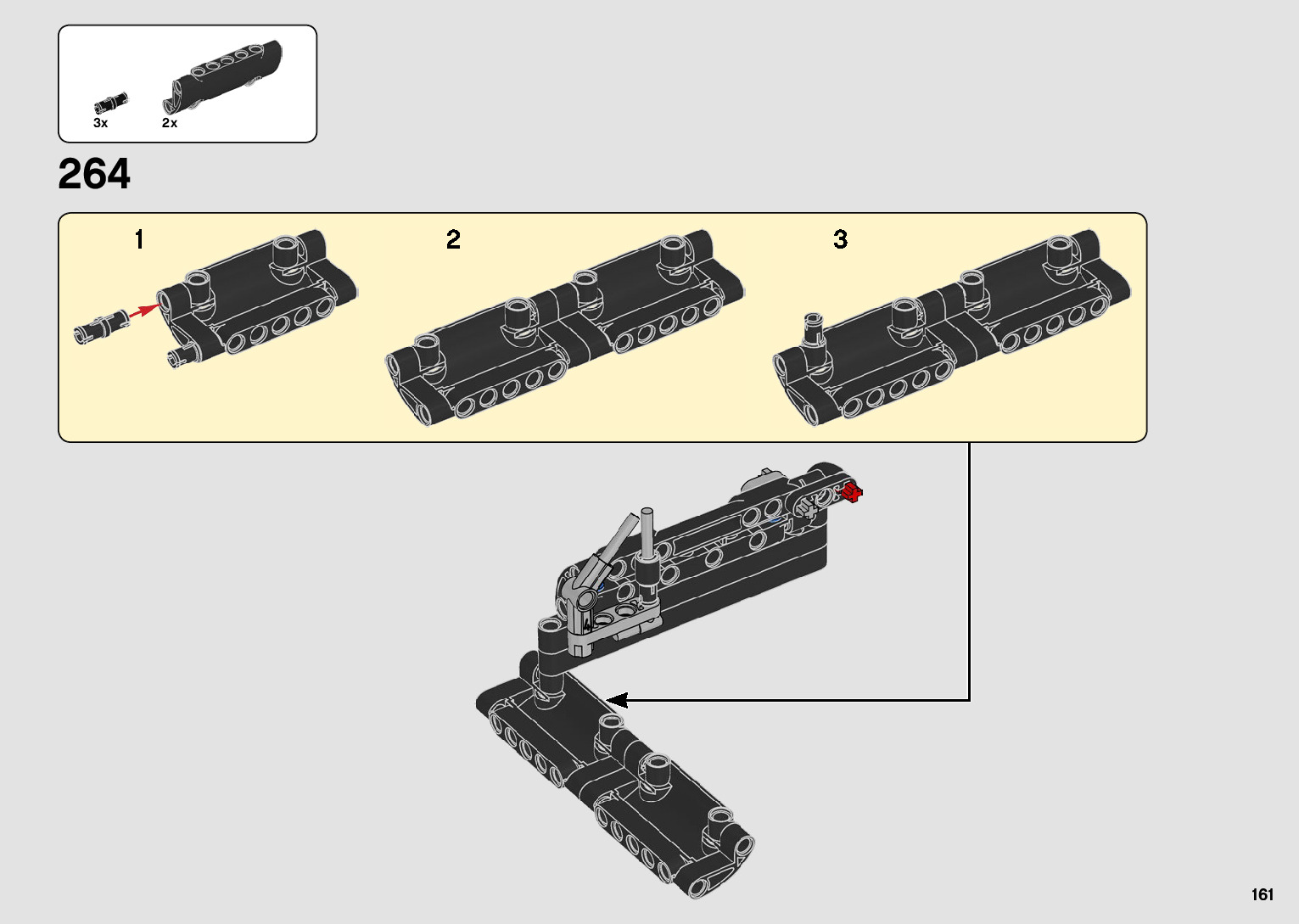 3x
2x

264

1

2

3

161