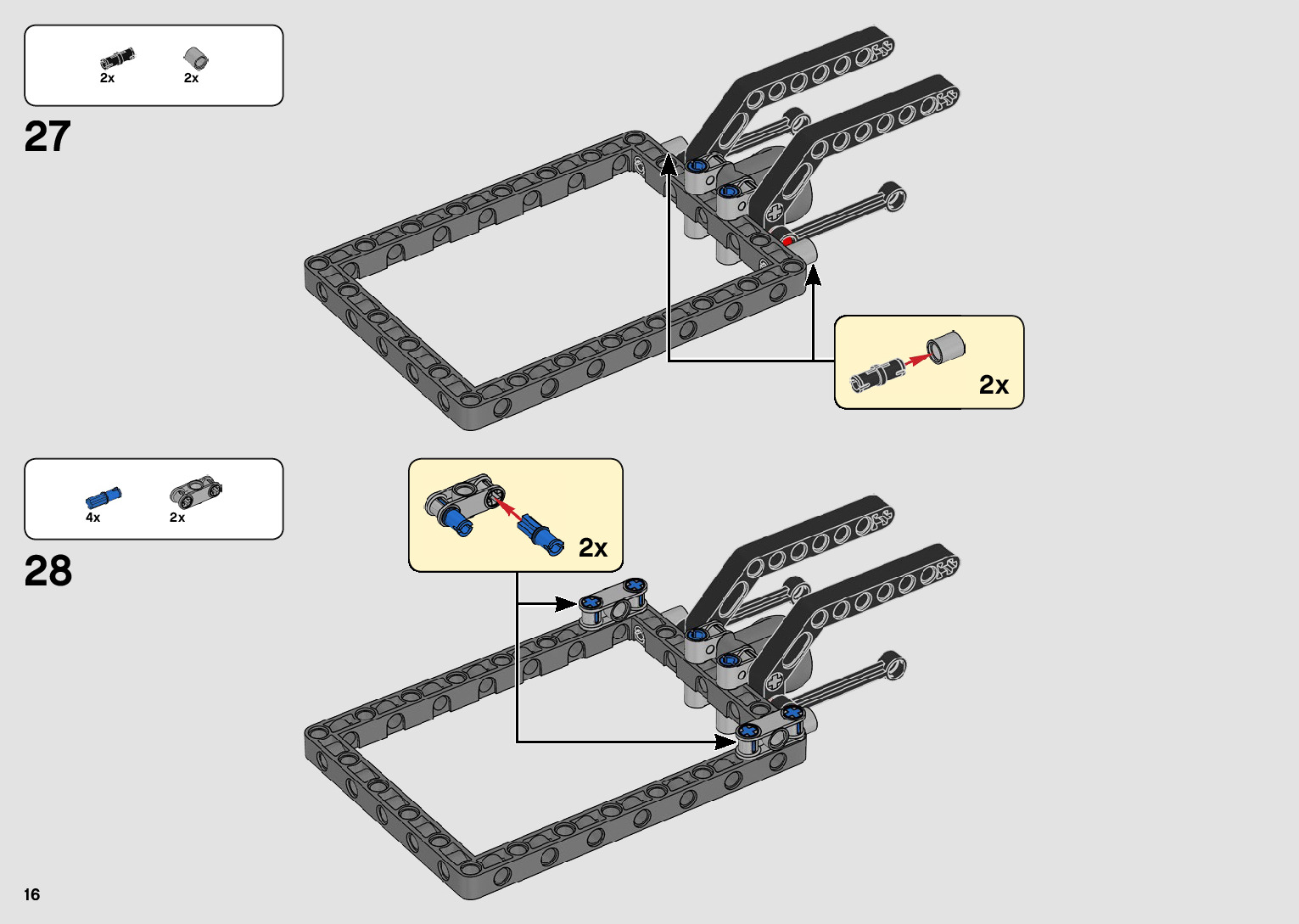 2x 2x

27

2x

4x 2x

28

2x

16