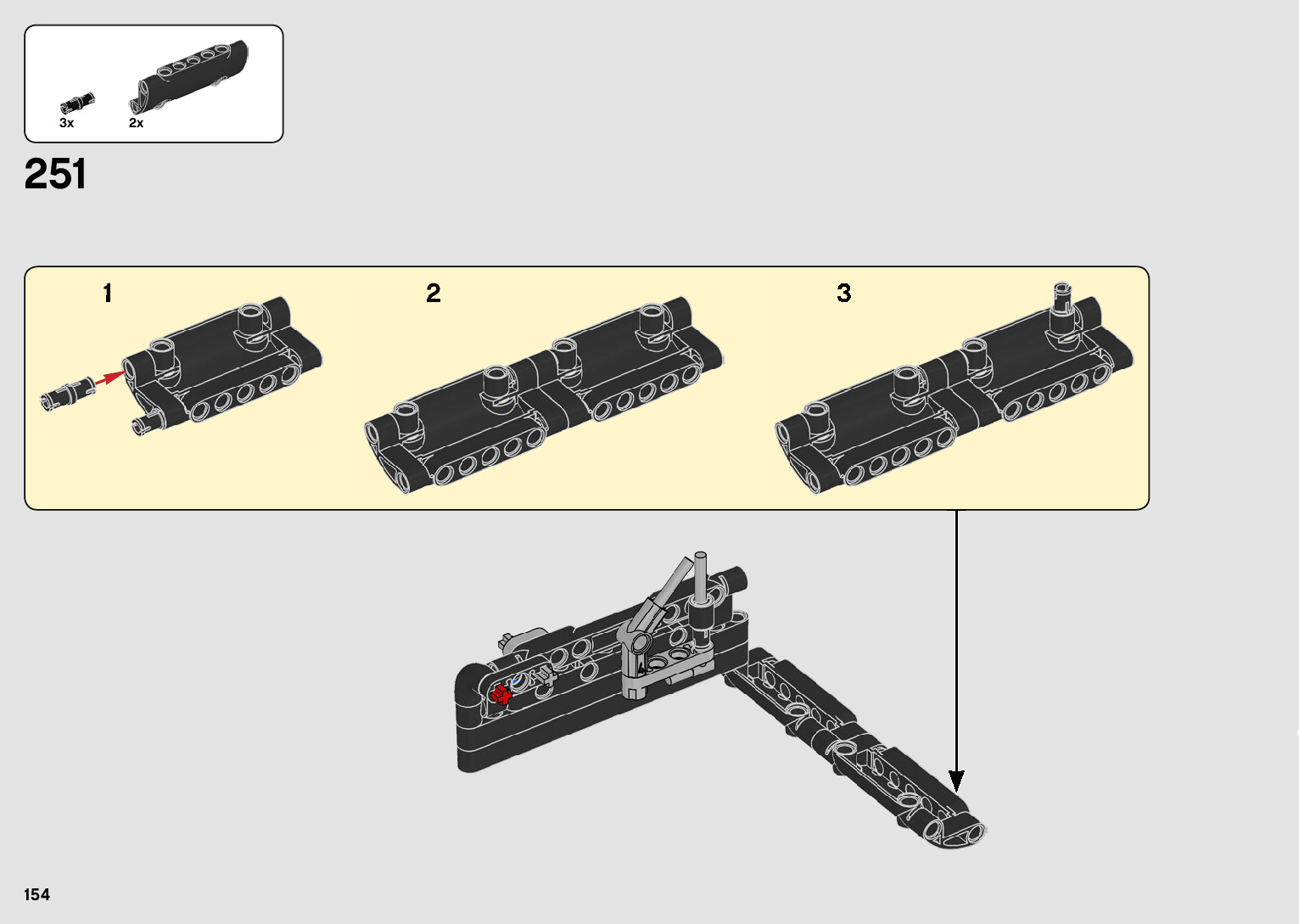 3x 2x

251

1

2

3

154