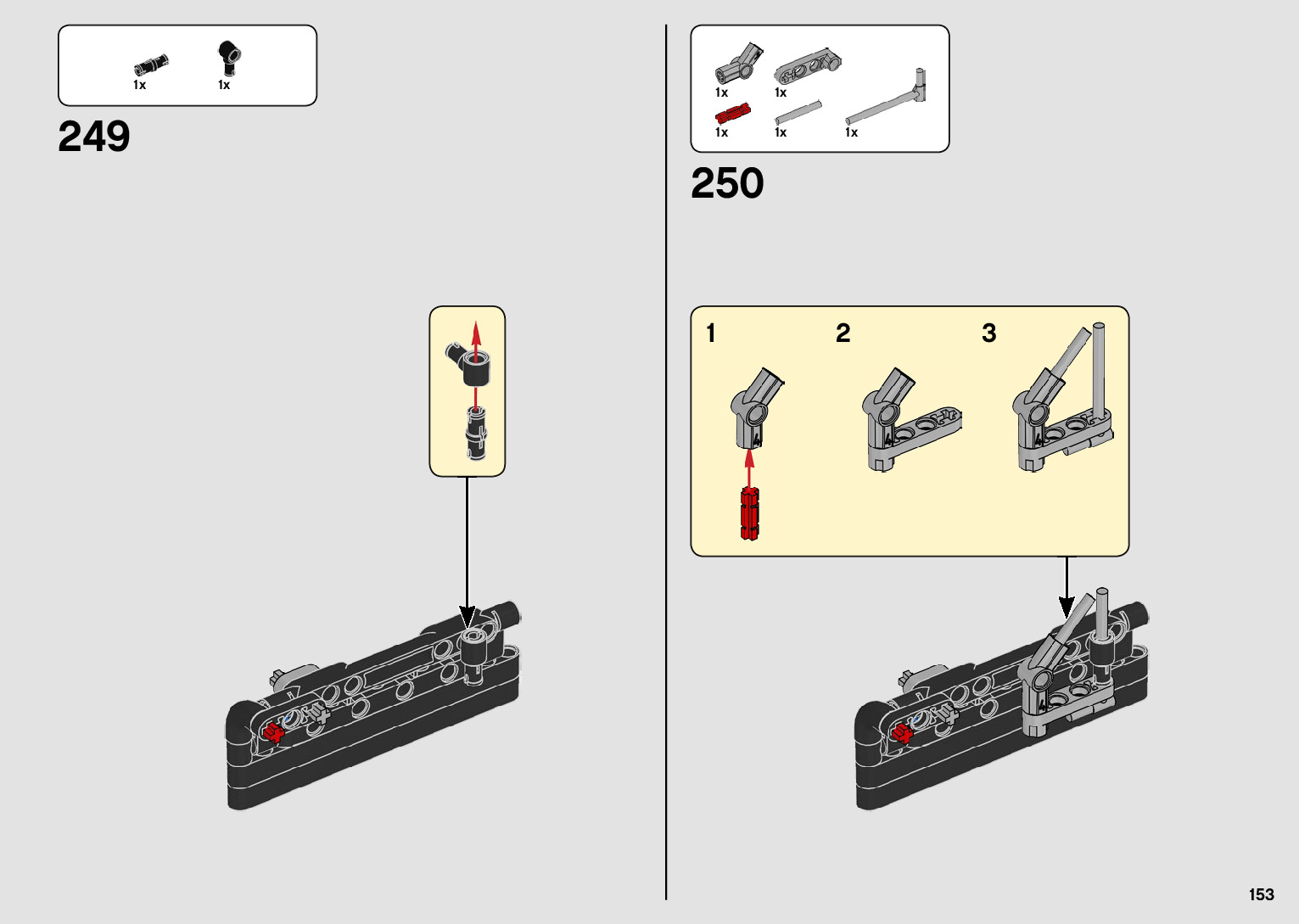 1x 1x

249

1x 1x
1x 1x 1x

250

1 2 3

153