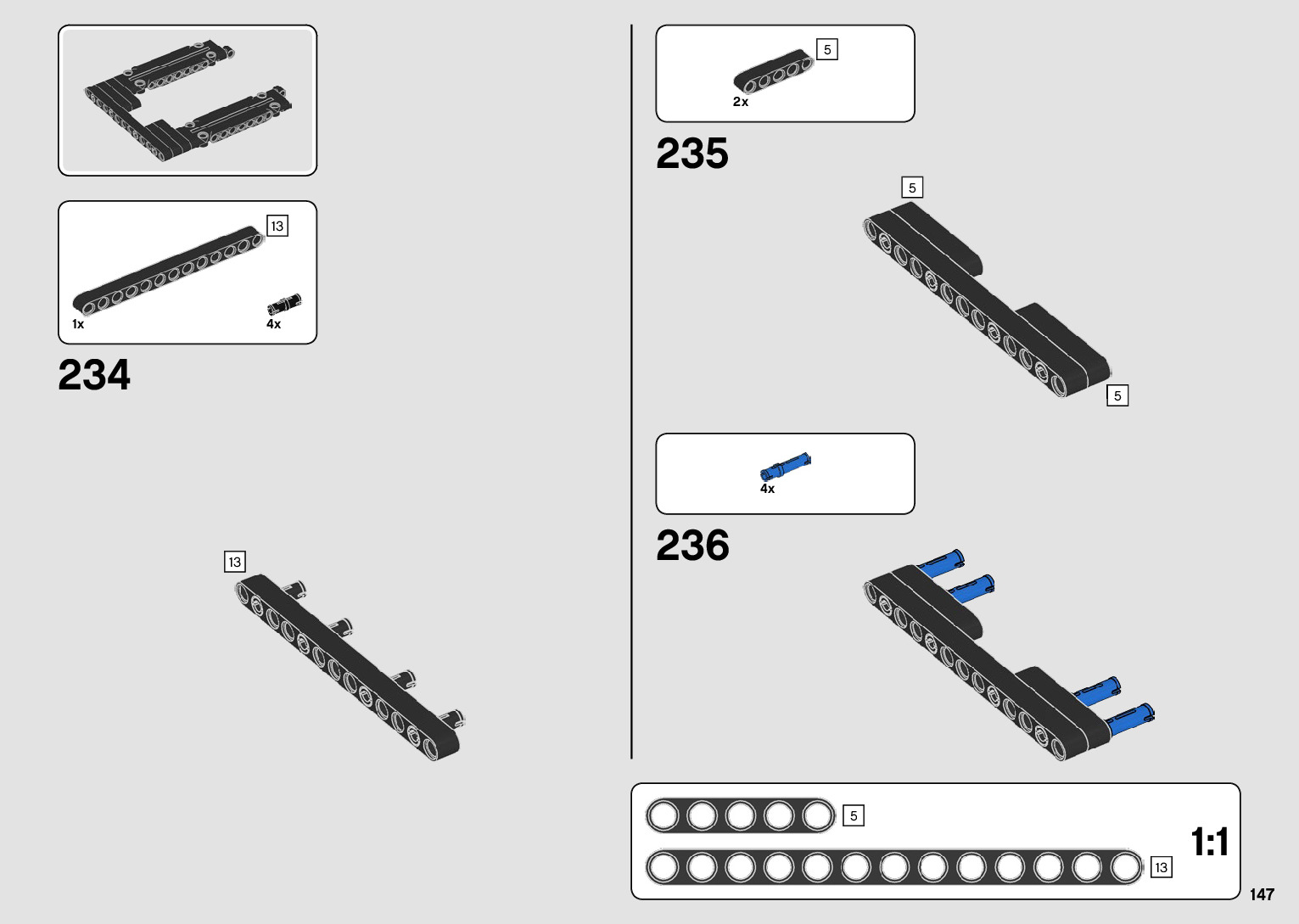 13

1x

4x

234

13

5

2x

235

5

5

4x

236

5

13

1:1

147