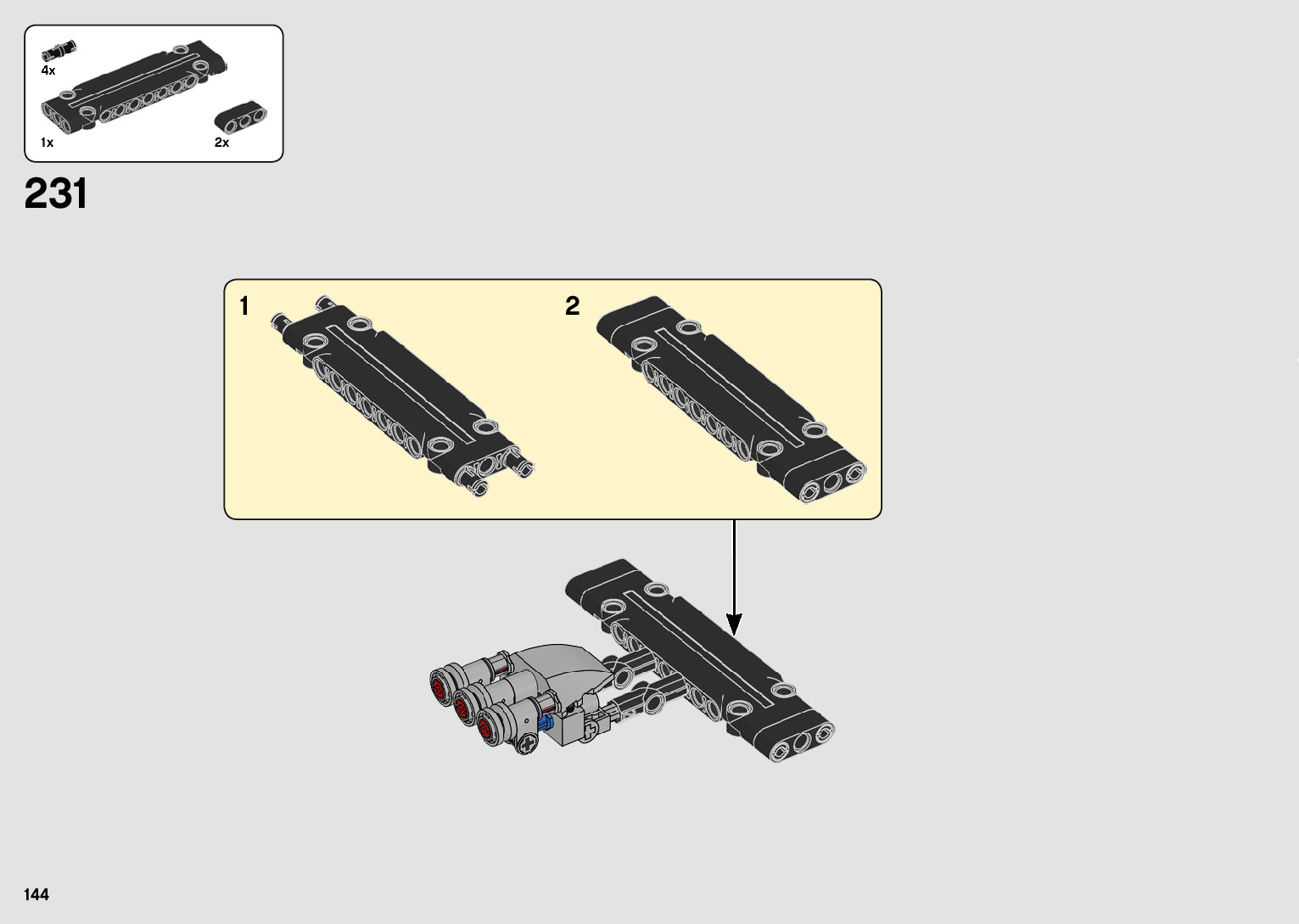 4x

1x

2x

231

1

2

144