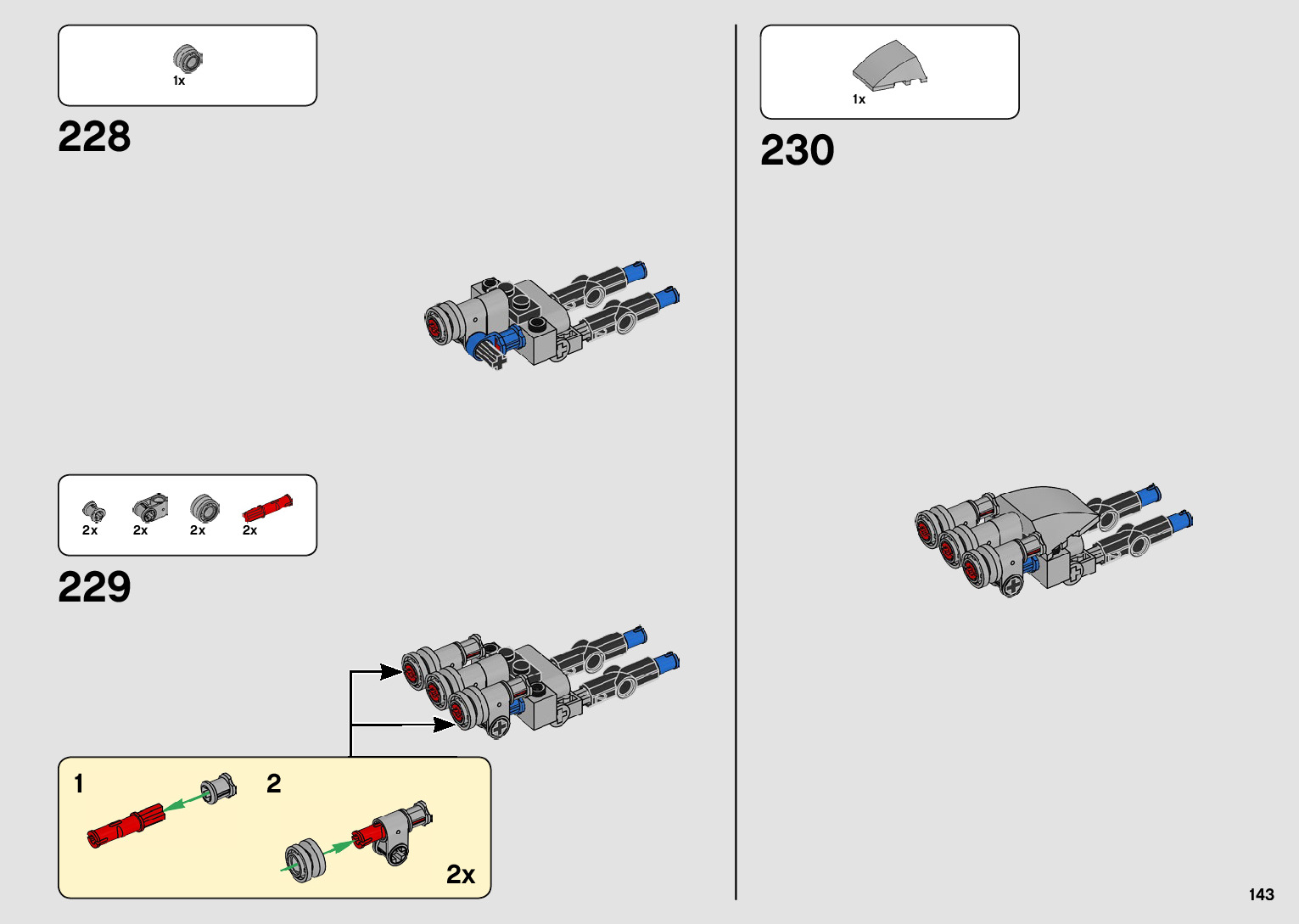 1x

228

2x 2x 2x 2x

229

1

2

2x

1x

230

143