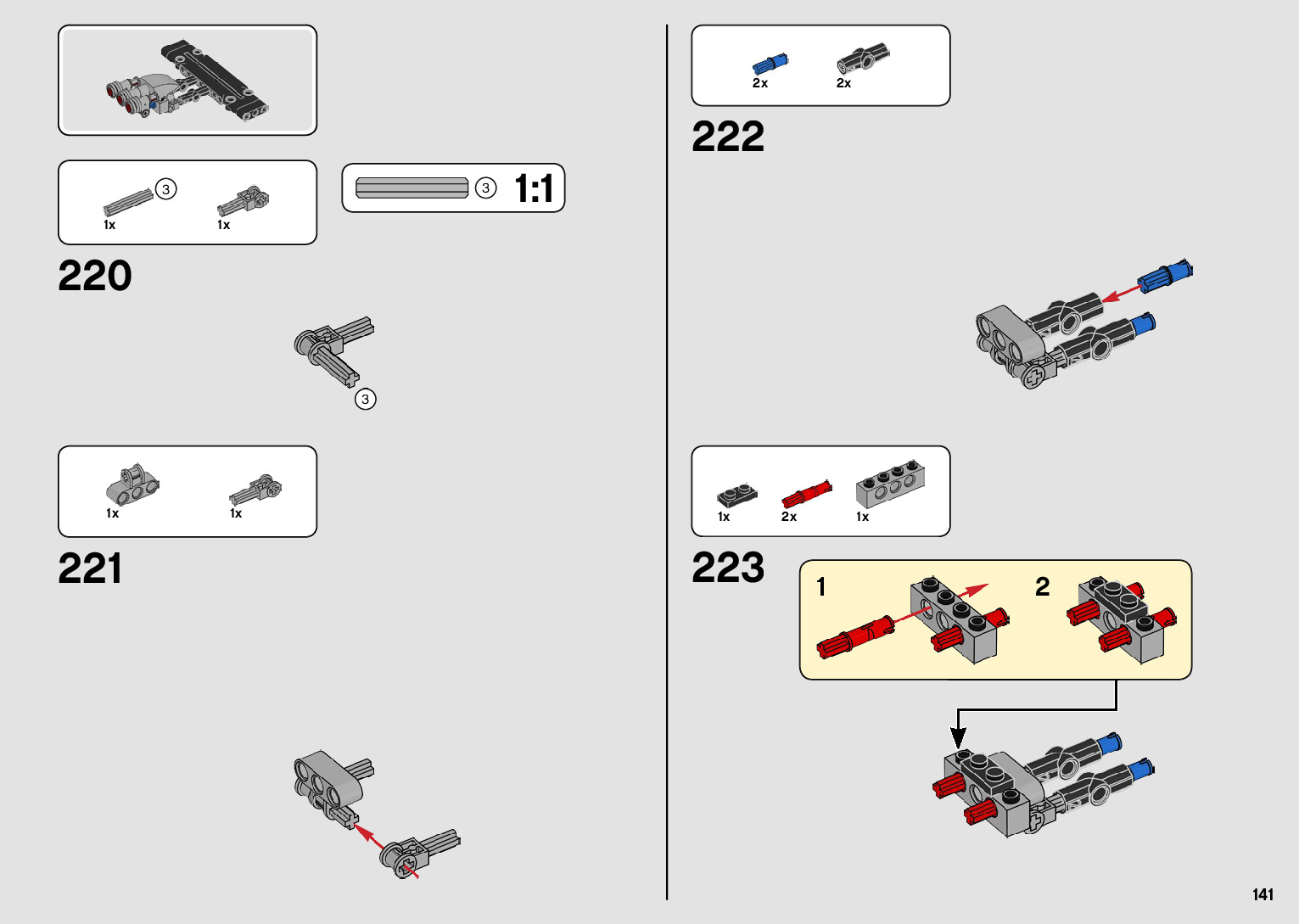 3
1x
1x
3
1:1

220

3

1x
1x

221

2x
2x

222

1x
2x
1x

223
1
2

141