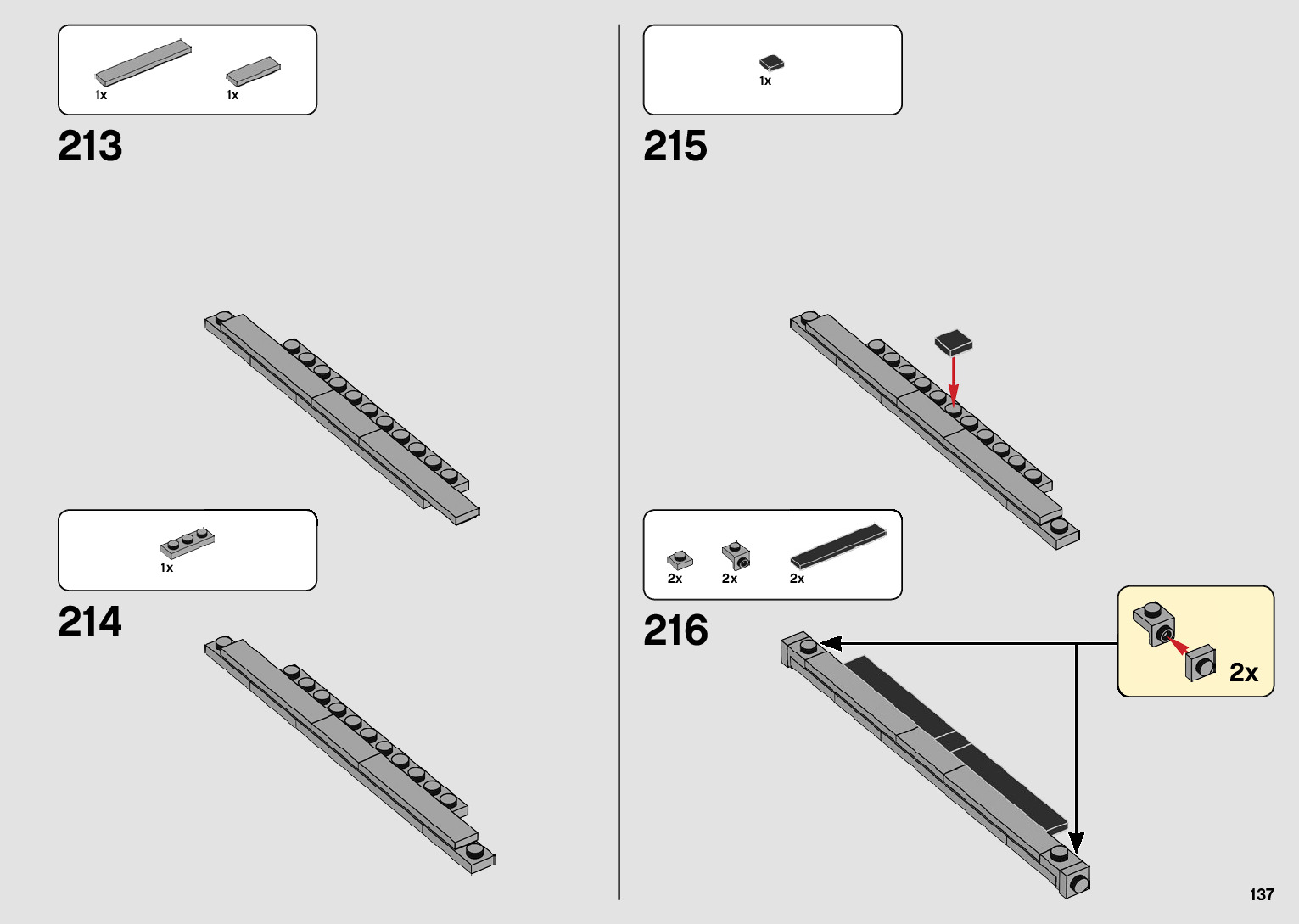 1x 1x

213

1x

214

1x

215

2x 2x 2x

216

2x

137