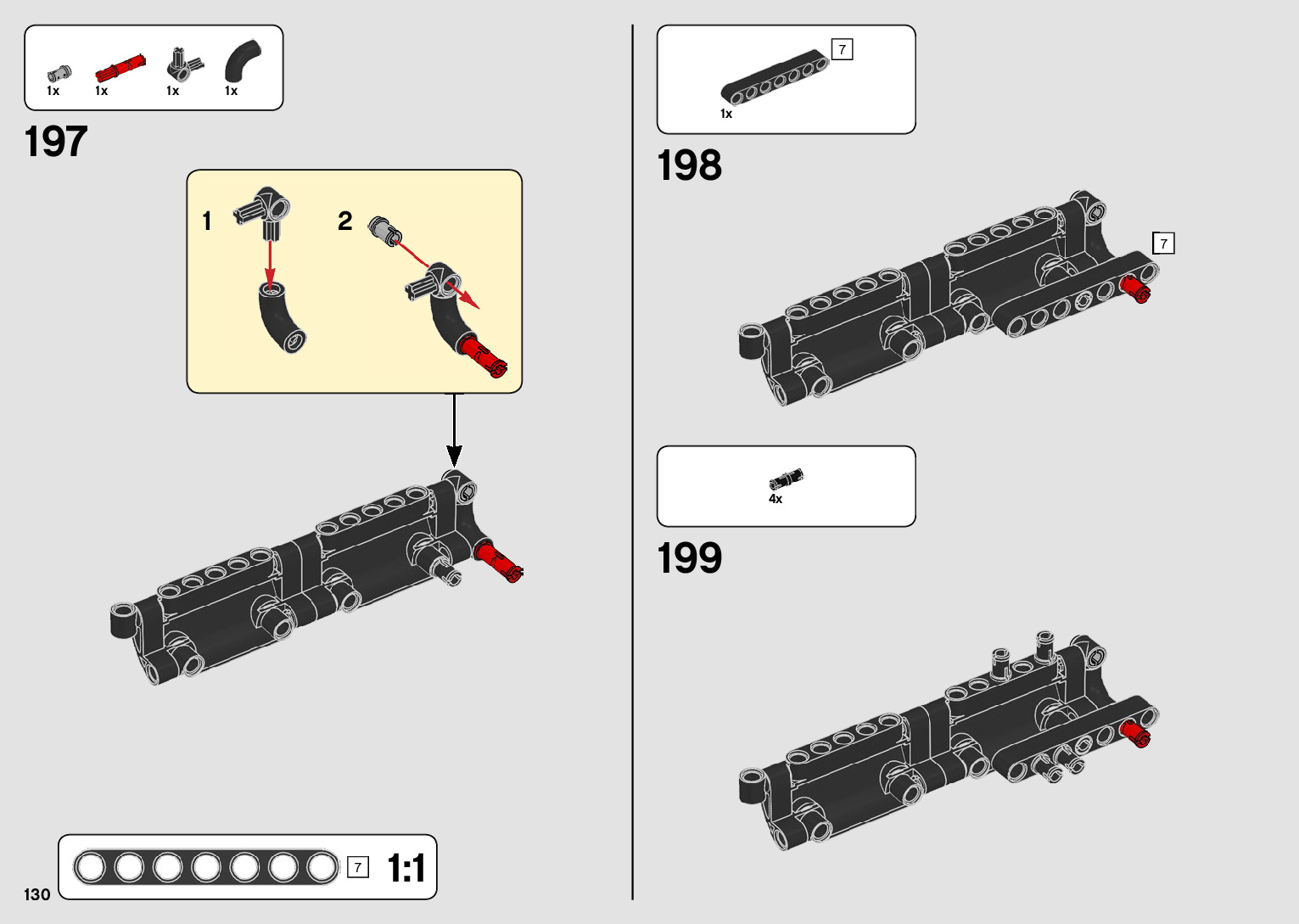 1x 1x 1x 1x

197

1

2

7

1:1

130

7

1x

198

7

4x

199