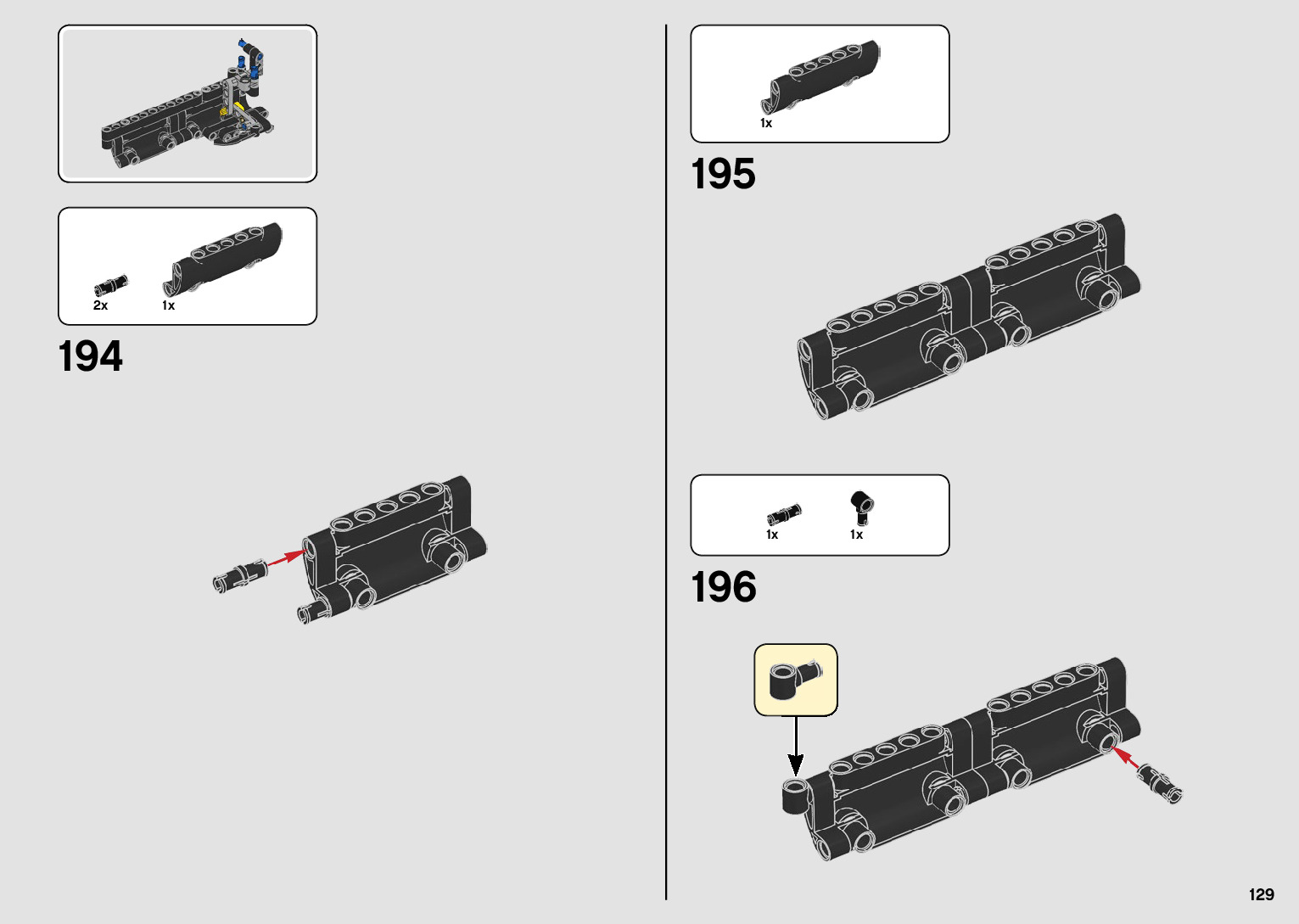 2x
1x

194

1x

195

1x
1x

196

129