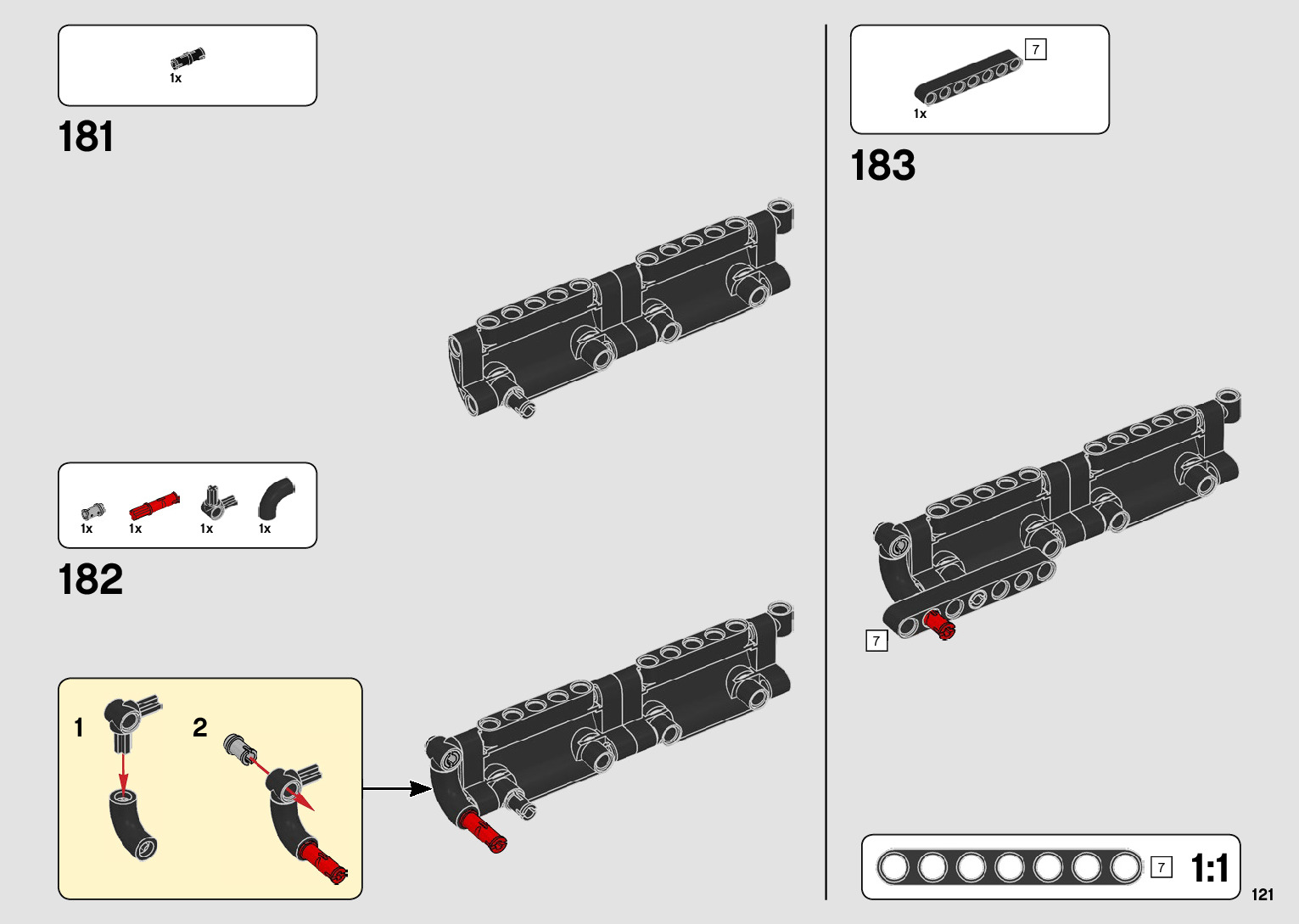 1x

181

1x 1x 1x 1x

182

1

2

7

1x

183

7

7

1:1

121