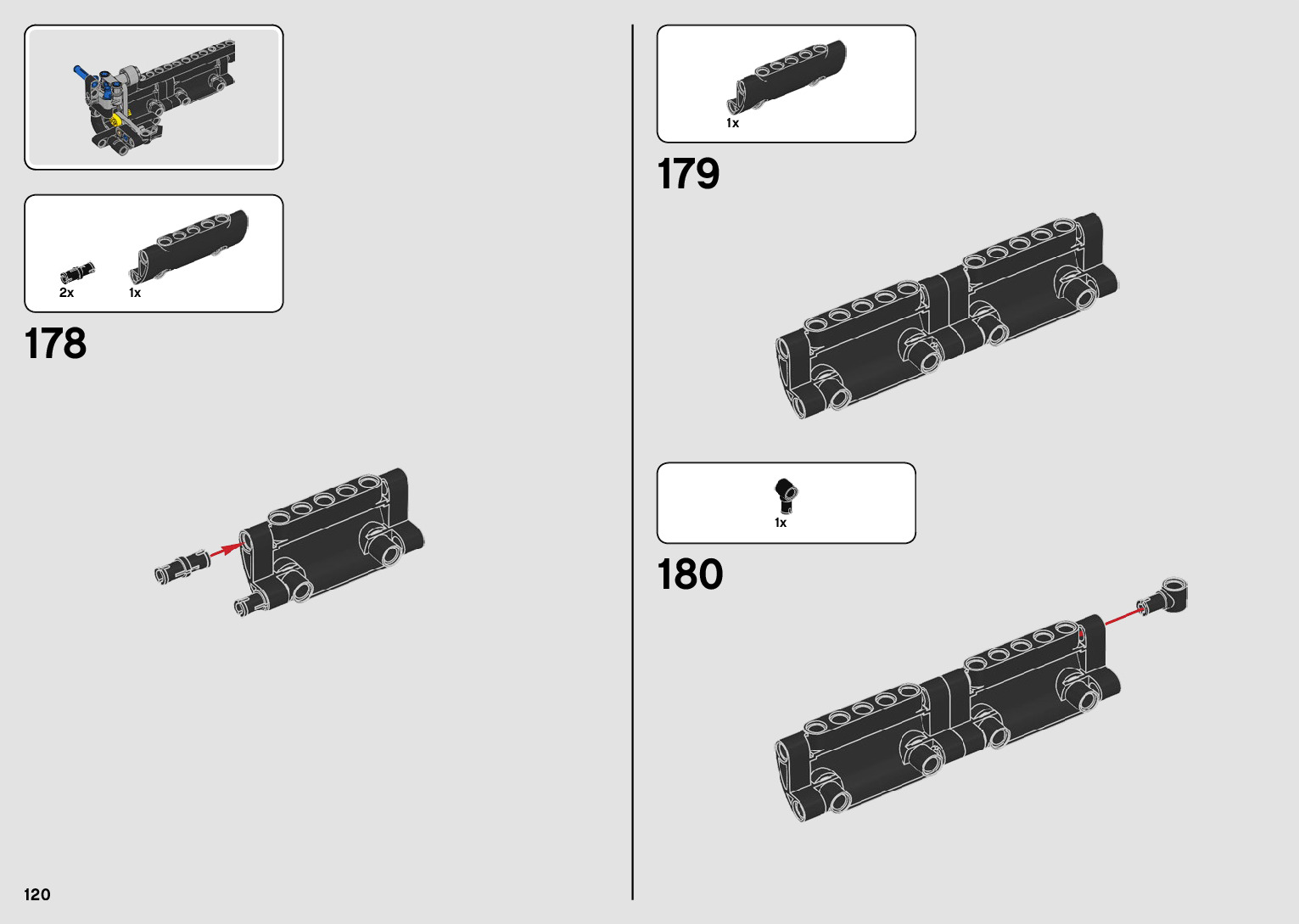 2x
1x
178

1x
179

1x
180

120