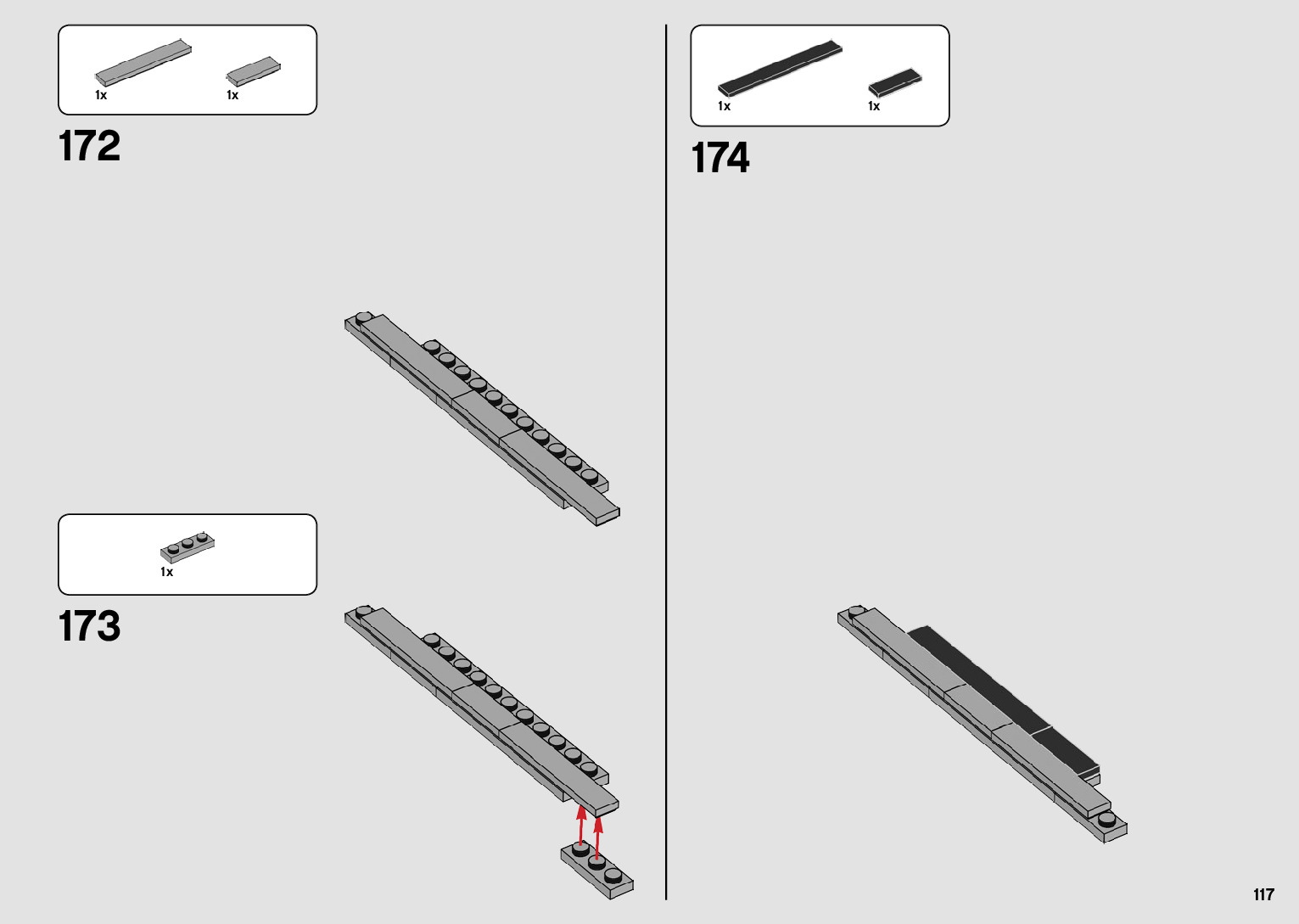 1x 1x

172

1x

173

1x 1x

174

117