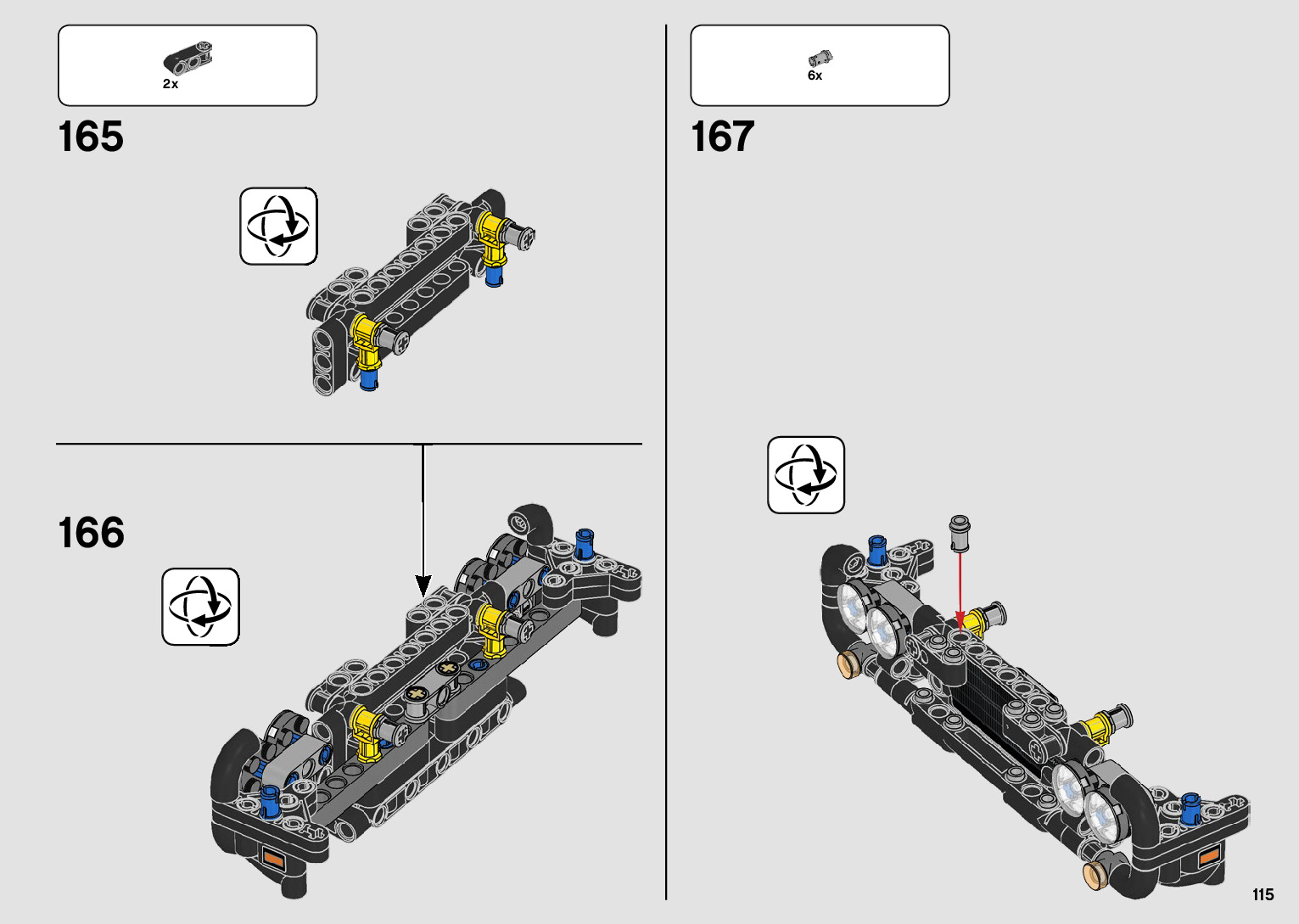 2x

165

166

6x

167

115