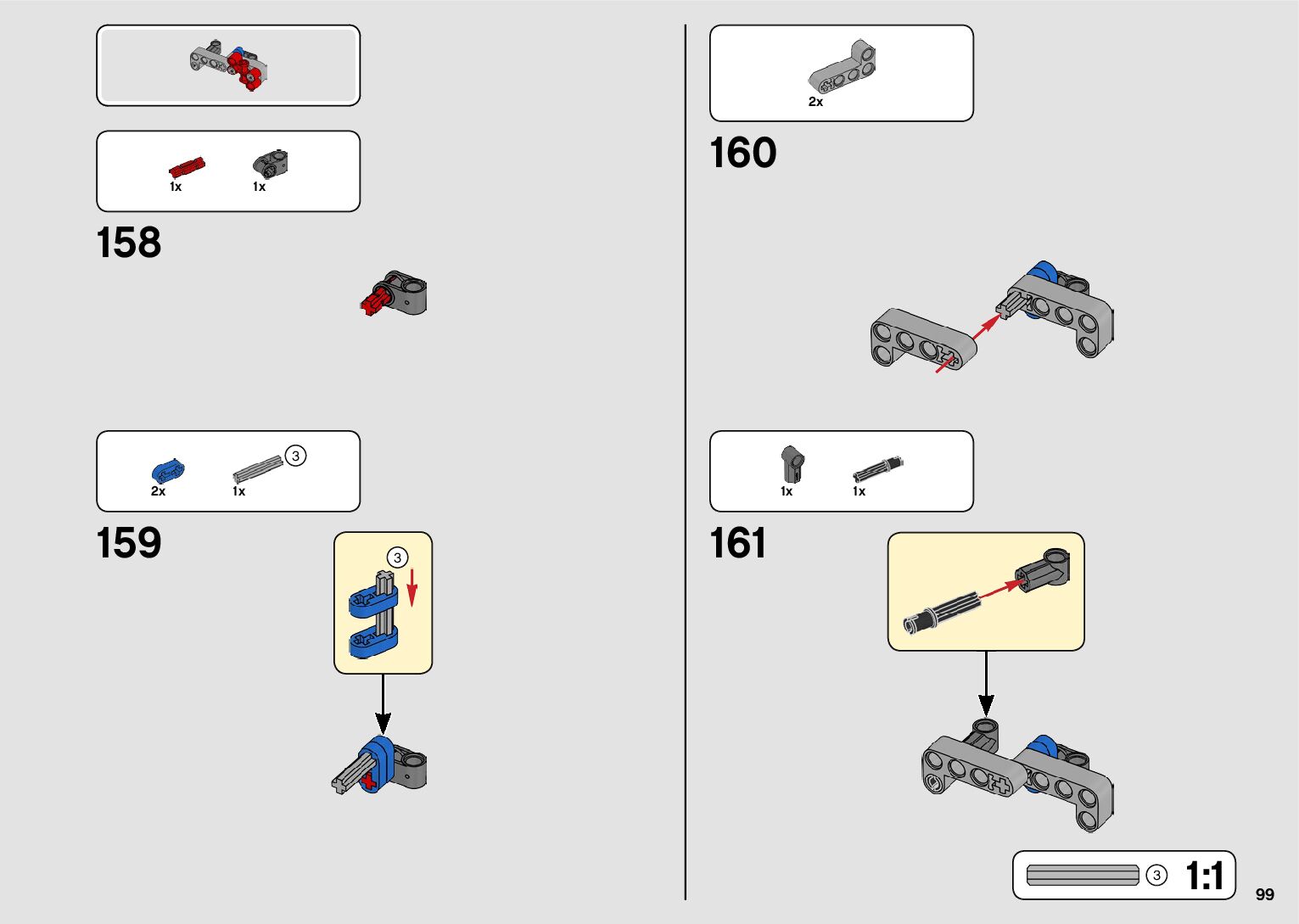 1x 1x

158

2x 1x 3

159

3

2x

160

1x 1x

161

3 1:1

99