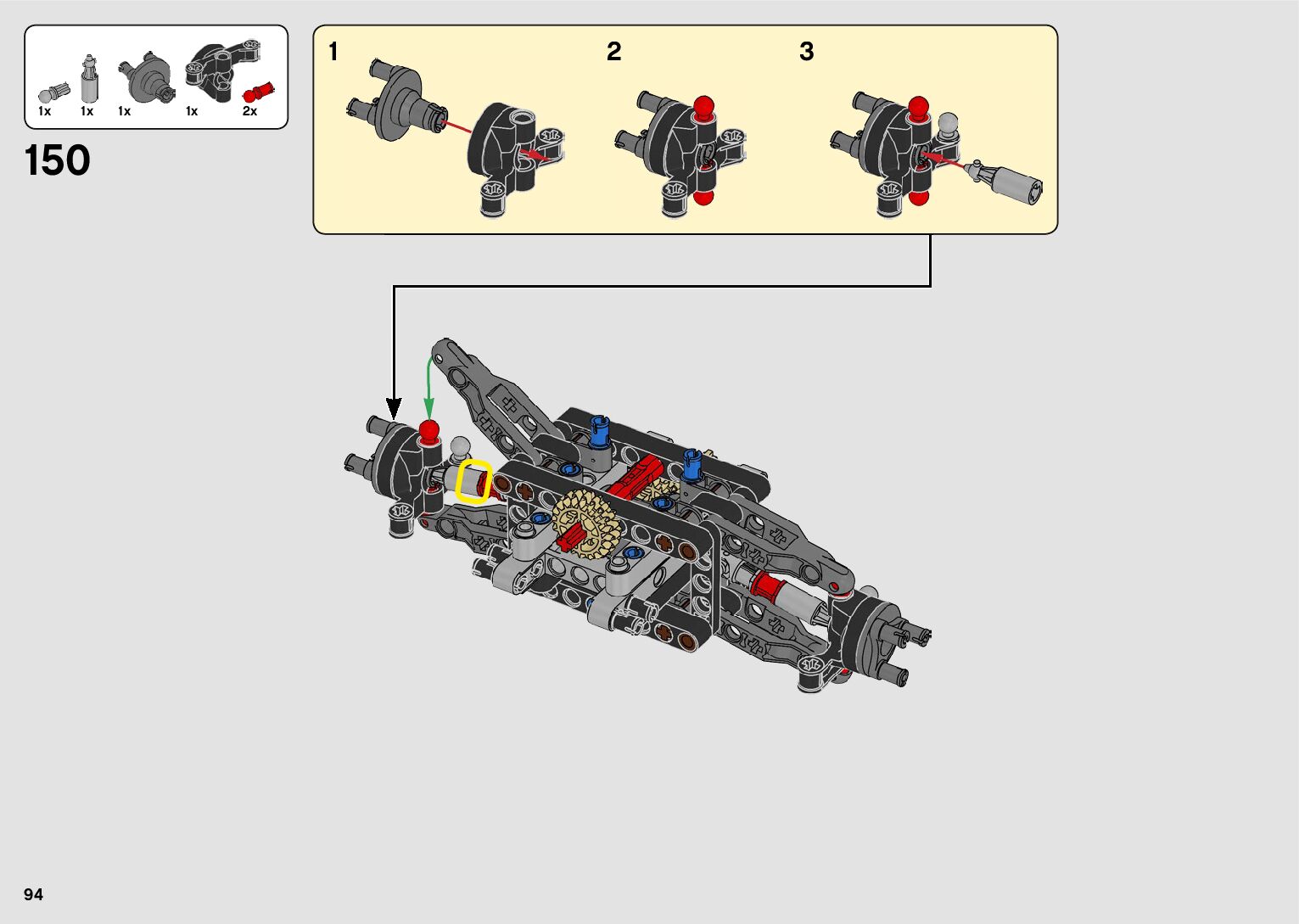 1x 1x 1x 1x 2x

150

1

2

3

94