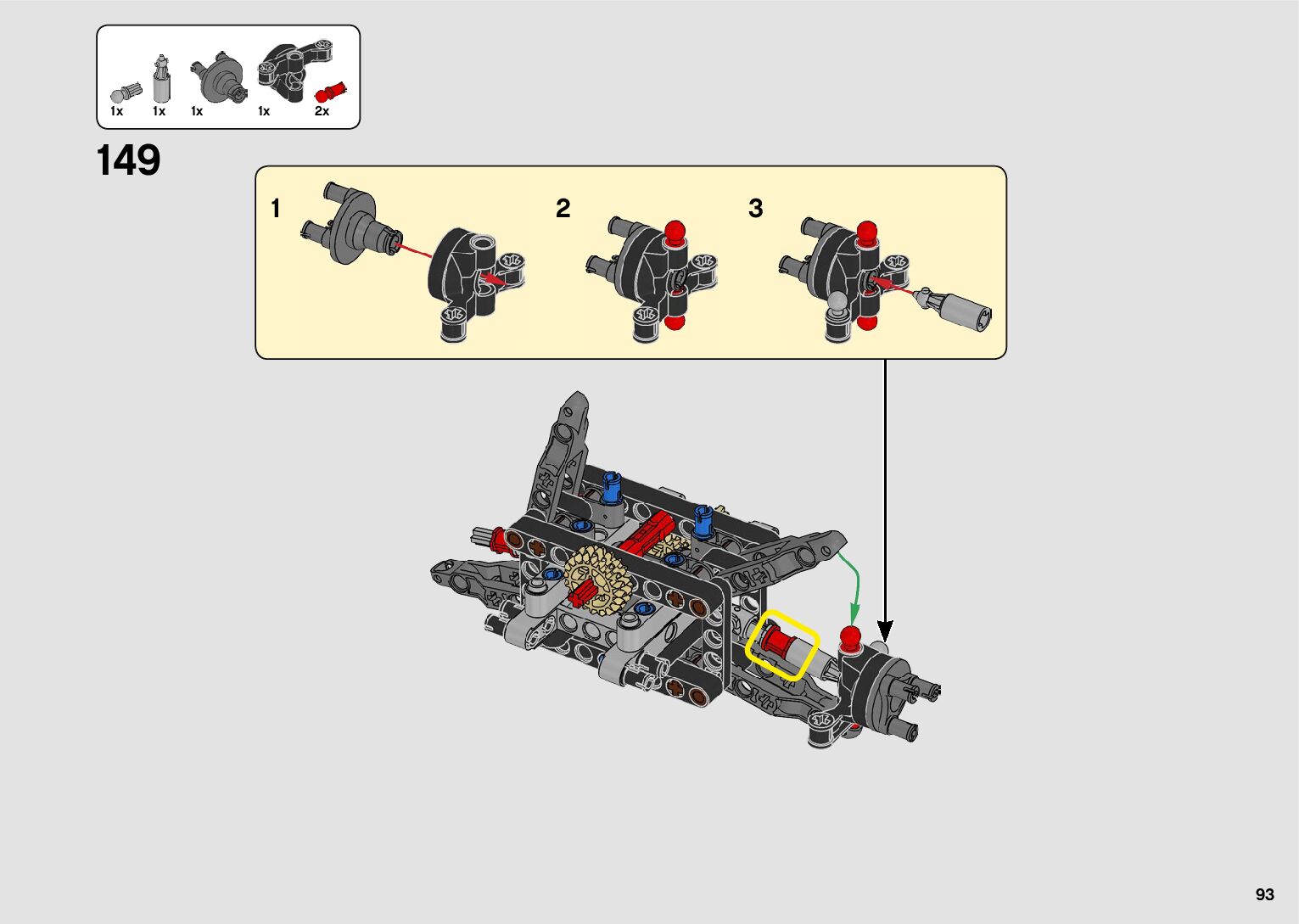 1x 1x 1x 1x 2x

149

1

2

3

93