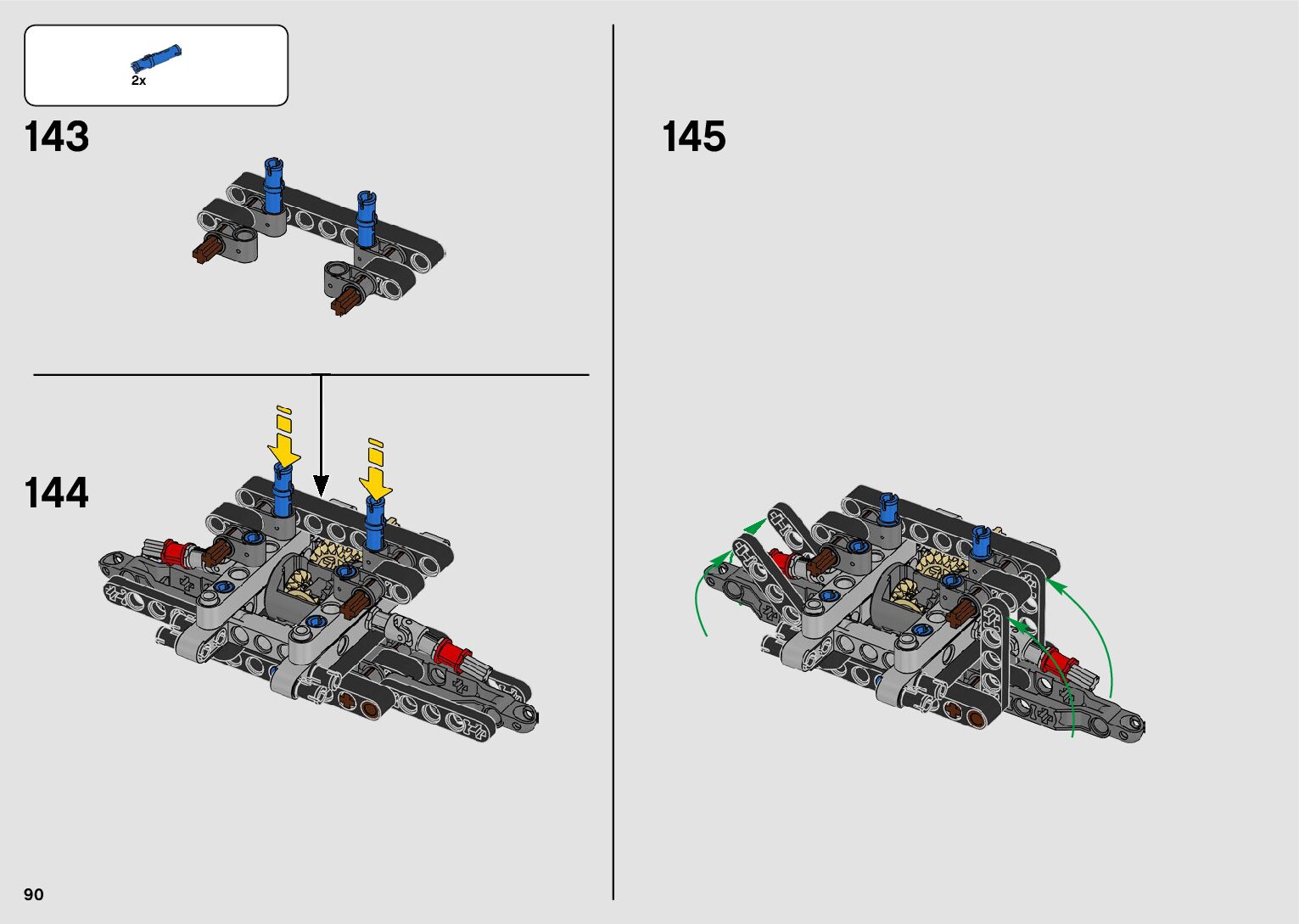 2x

143

144

145

90